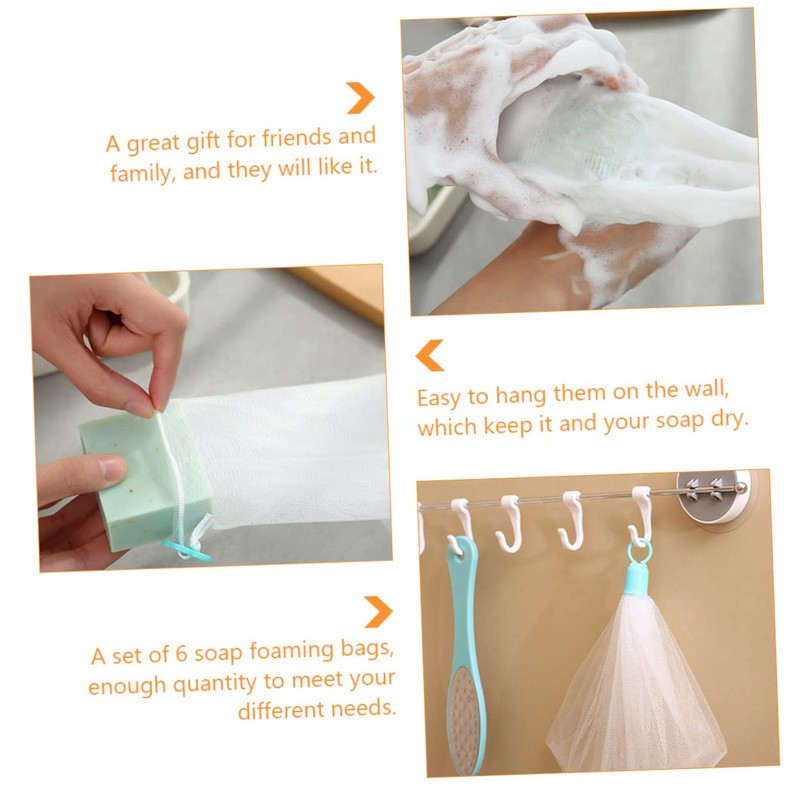 A great gift for friends and family, and they will like it.

Easy to hang them on the wall, which keep it and your soap dry.

A set of 6 soap foaming bags, enough quantity to meet your different needs.