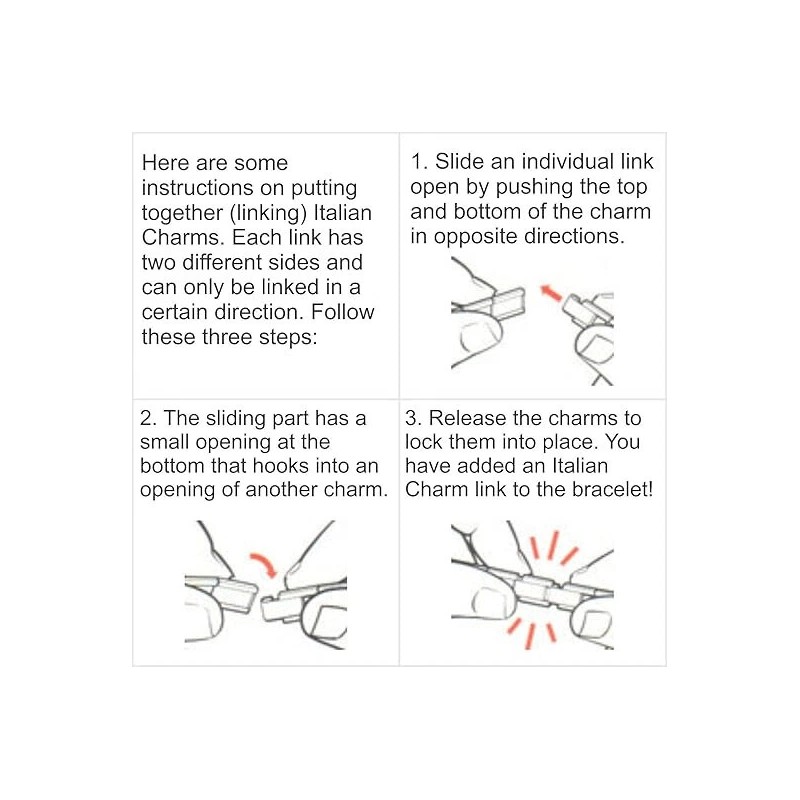 Here are some instructions on putting together (linking) Italian Charms. Each link has two different sides and can only be linked in a certain direction. Follow these three steps:

1. Slide an individual link open by pushing the top and bottom of the charm in opposite directions.

2. The sliding part has a small opening at the bottom that hooks into an opening of another charm.

3. Release the charms to lock them into place. You have added an Italian Charm link to the bracelet!