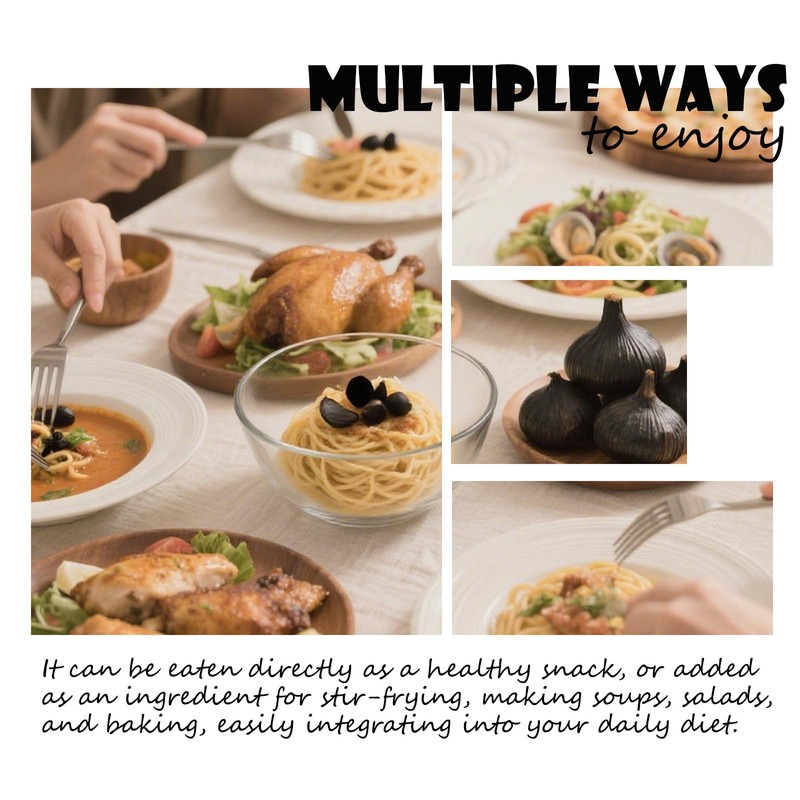 MULTIPLE WAYS
to enjoy

It can be eaten directly as a healthy snack, or added as an ingredient for stir-frying, making soups, salads, and baking, easily integrating into your daily diet.