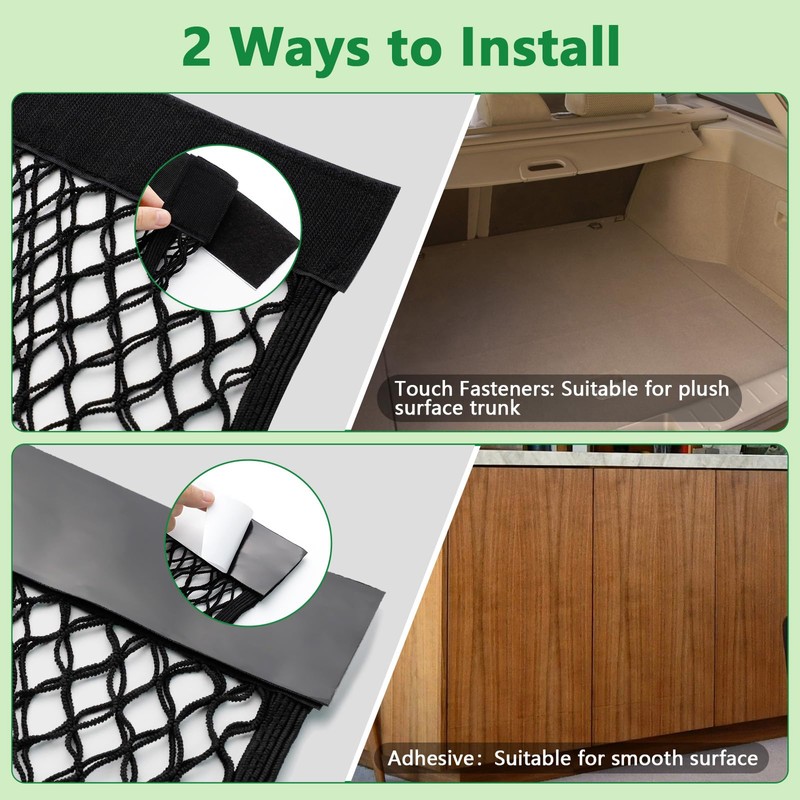 2 Ways to Install

Touch Fasteners: Suitable for plush surface trunk

Adhesive: Suitable for smooth surface