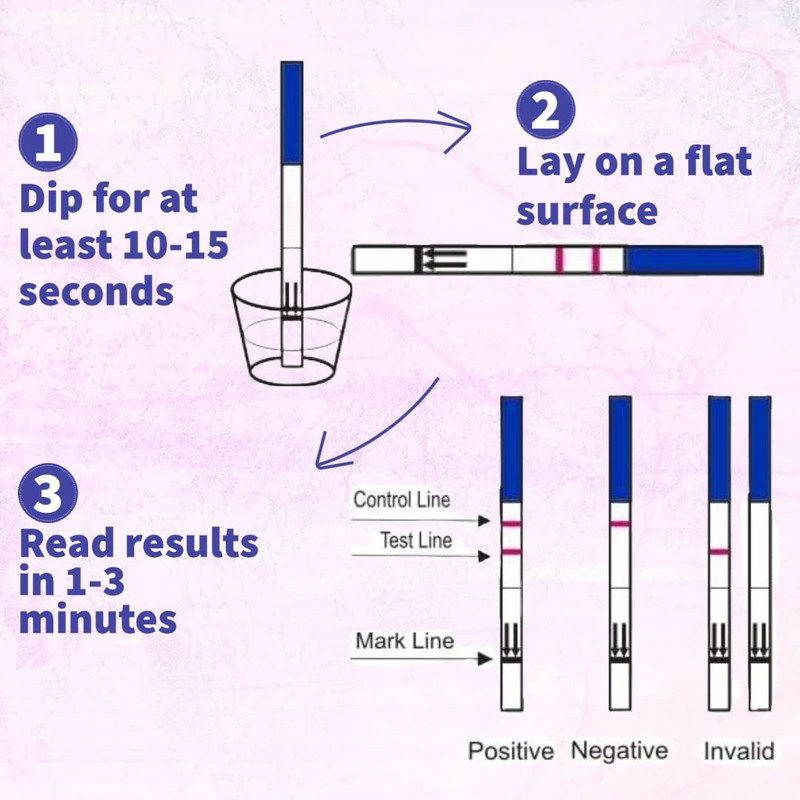 1
Dip for at least 10-15 seconds

2
Lay on a flat surface

3
Read results in 1-3 minutes

Control Line
Test Line
Mark Line

Positive Negative Invalid