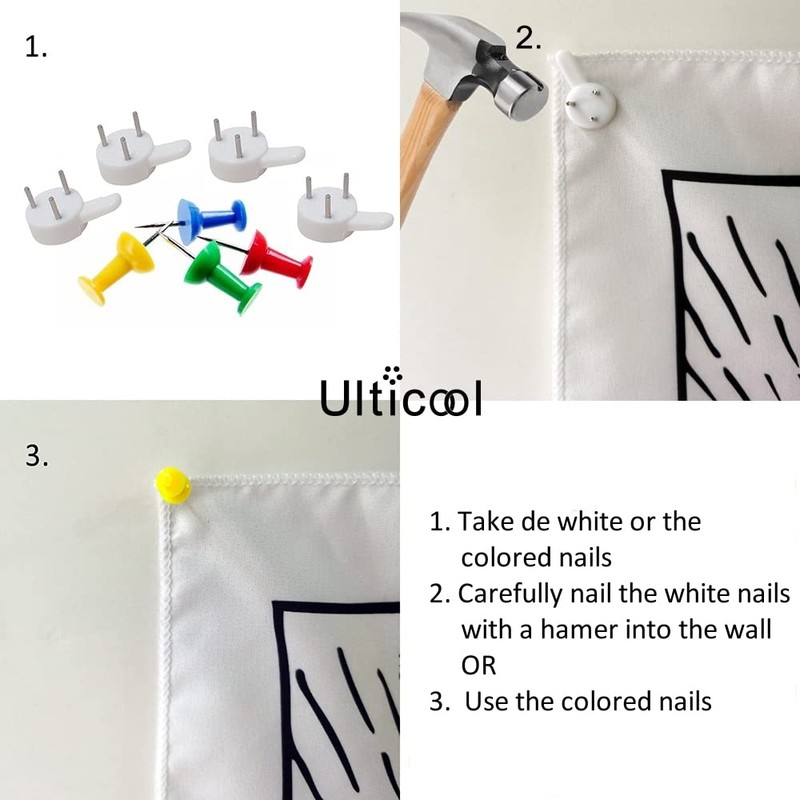 1.

2.

Ulticool

3.

1. Take de white or the colored nails
2. Carefully nail the white nails with a hamer into the wall
OR
3. Use the colored nails