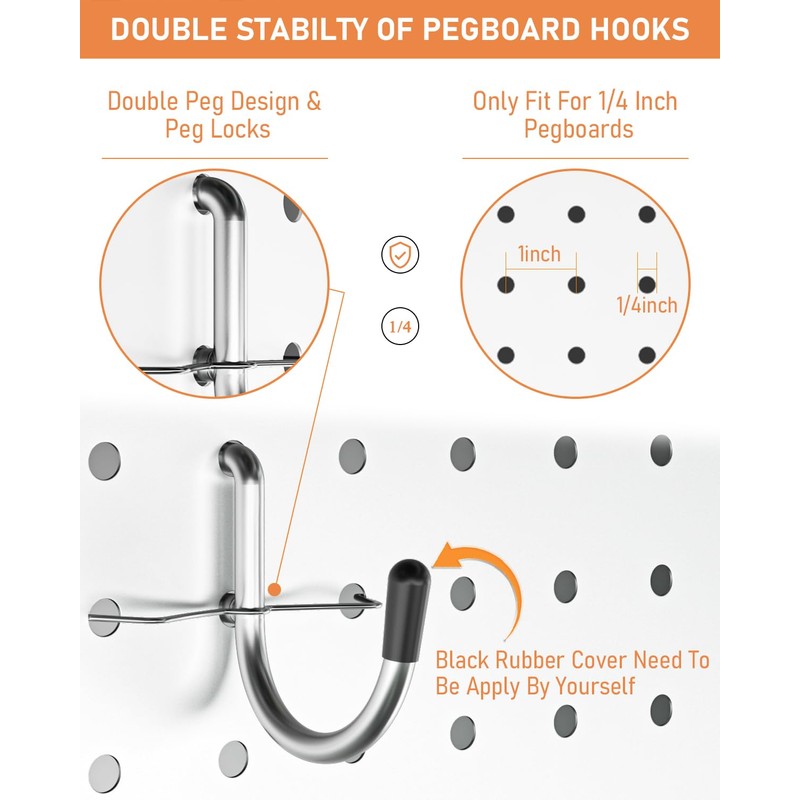 DOUBLE STABILTY OF PEGBOARD HOOKS

Double Peg Design & Peg Locks

Only Fit For 1/4 Inch Pegboards

1/4

1inch

1/4inch

Black Rubber Cover Need To Be Apply By Yourself