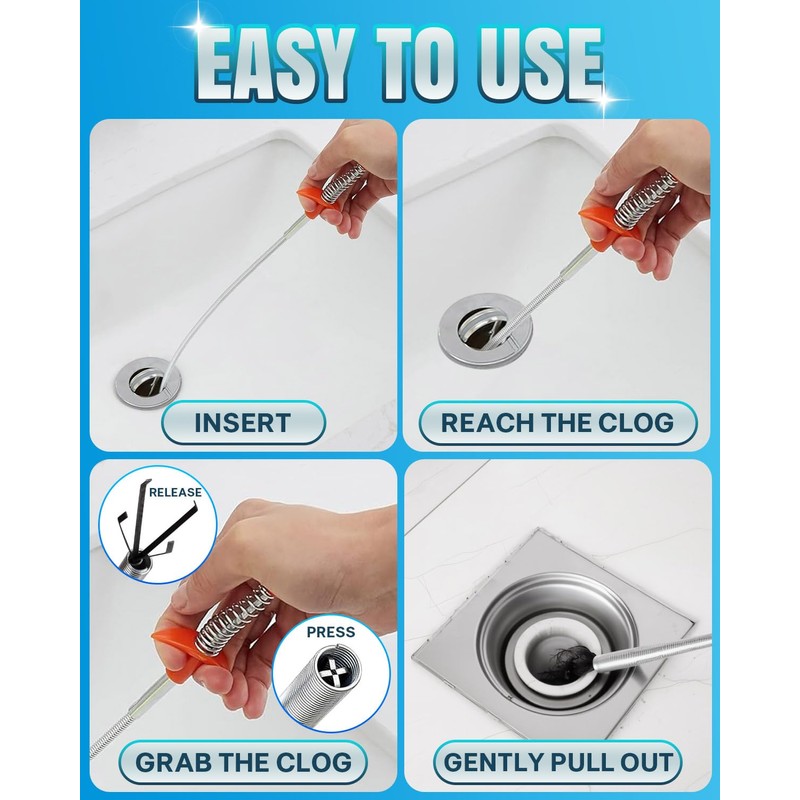 EASY TO USE

INSERT

REACH THE CLOG

RELEASE

PRESS

GRAB THE CLOG

GENTLY PULL OUT