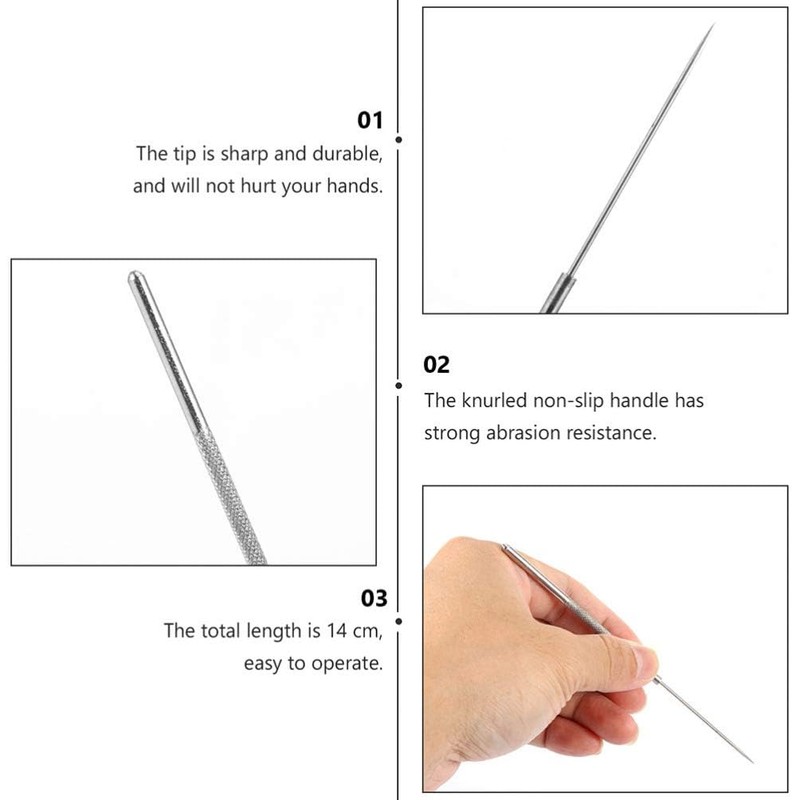 01
The tip is sharp and durable, and will not hurt your hands.

02
The knurled non-slip handle has strong abrasion resistance.

03
The total length is 14 cm, easy to operate.