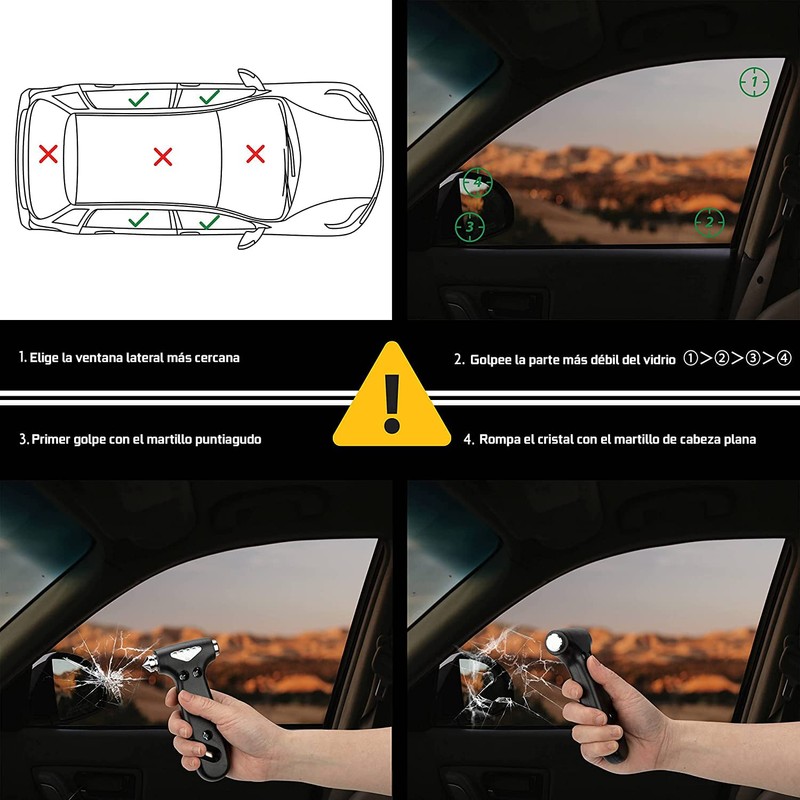 1
4
3
2

1. Elige la ventana lateral más cercana

2. Golpee la parte más débil del vidrio ①>②>③>④

3. Primer golpe con el martillo puntiagudo

4. Rompa el cristal con el martillo de cabeza plana