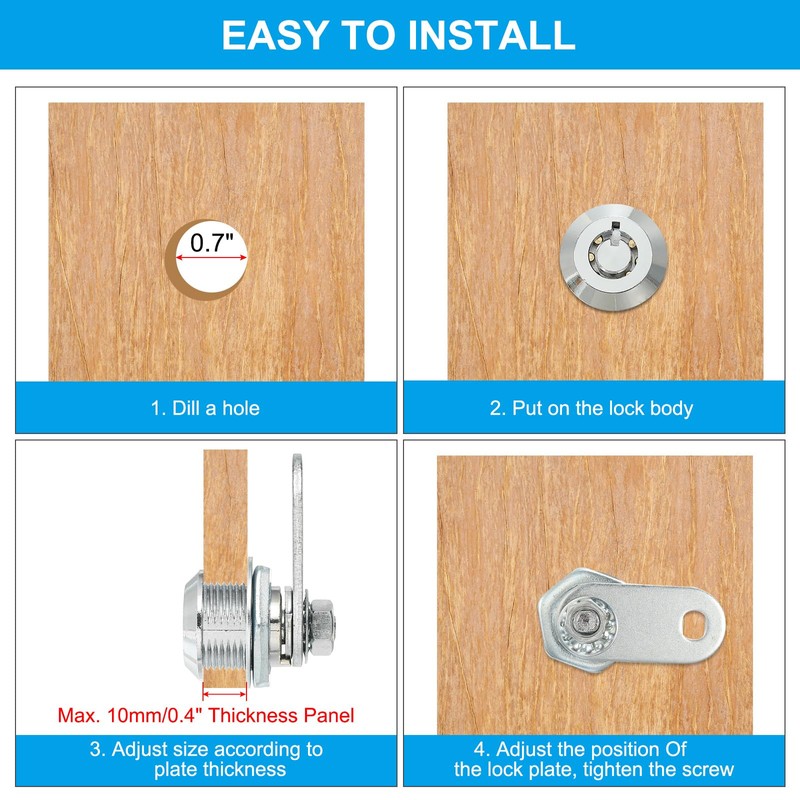 EASY TO INSTALL

0.7"

1. Dill a hole

2. Put on the lock body

Max. 10mm/0.4" Thickness Panel

3. Adjust size according to plate thickness

4. Adjust the position Of the lock plate, tighten the screw