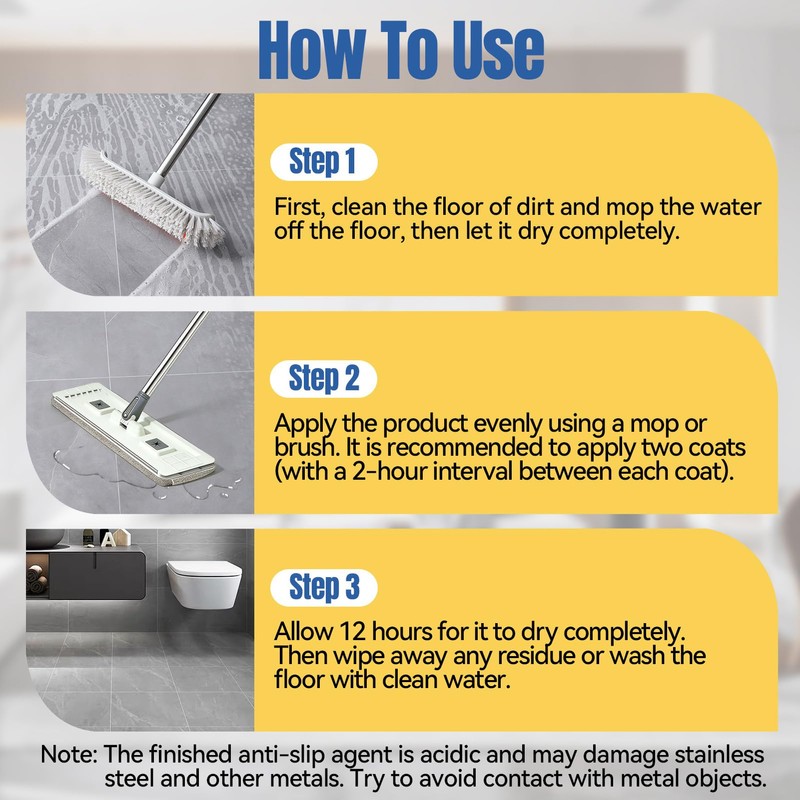 How To Use

Step 1

First, clean the floor of dirt and mop the water off the floor, then let it dry completely.

Step 2

Apply the product evenly using a mop or brush. It is recommended to apply two coats (with a 2-hour interval between each coat).

Step 3

Allow 12 hours for it to dry completely. Then wipe away any residue or wash the floor with clean water.

Note: The finished anti-slip agent is acidic and may damage stainless steel and other metals. Try to avoid contact with metal objects.