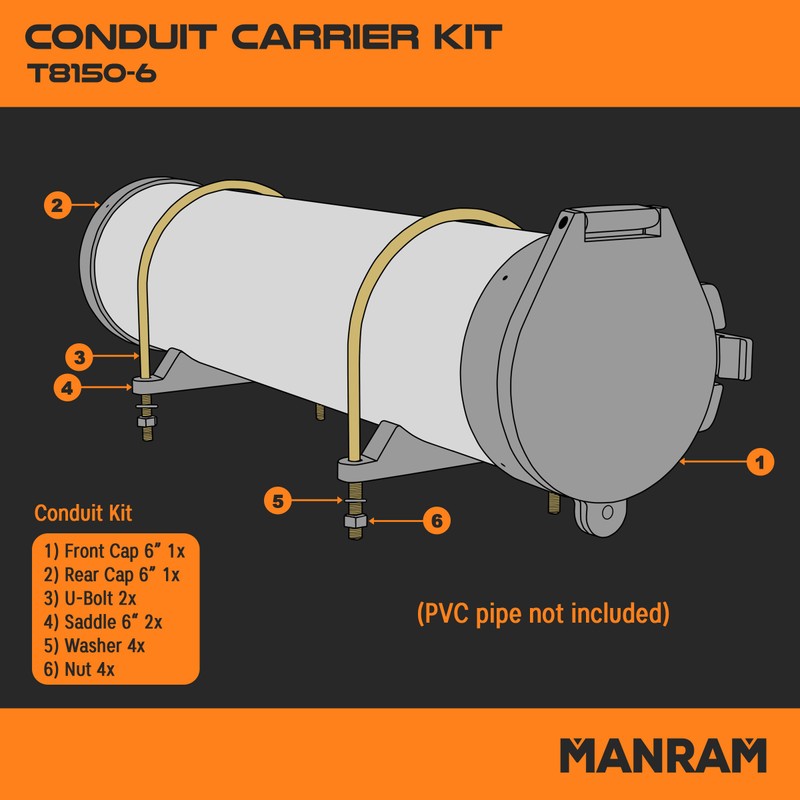 CONDUIT CARRIER KIT
T8150-6

2
3
4
5
6
1

Conduit Kit
1) Front Cap 6" 1x
2) Rear Cap 6" 1x
3) U-Bolt 2x
4) Saddle 6" 2x
5) Washer 4x
6) Nut 4x

(PVC pipe not included)

MANRAM