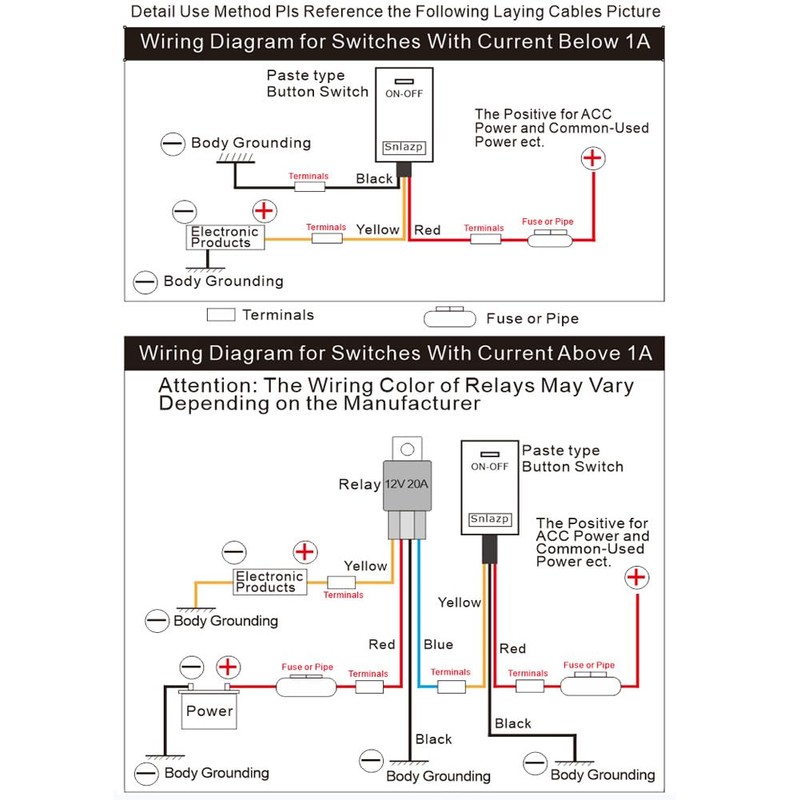 Detail Use Method Pls Reference the Following Laying Cables Picture

Wiring Diagram for Switches With Current Below 1A

Paste type Button Switch

ON-OFF

Snlazp

The Positive for ACC Power and Common-Used Power ect.

Body Grounding

Terminals

Black

Electronic Products

Terminals

Yellow

Red

Terminals

Fuse or Pipe

Body Grounding

Terminals

Fuse or Pipe

Wiring Diagram for Switches With Current Above 1A

Attention: The Wiring Color of Relays May Vary Depending on the Manufacturer

Relay 12V 20A

ON-OFF

Snlazp

Paste type Button Switch

The Positive for ACC Power and Common-Used Power ect.

Electronic Products

Yellow

Terminals

Body Grounding

Yellow

Red

Blue

Red

Fuse or Pipe

Terminals

Terminals

Terminals

Fuse or Pipe

Power

Black

Black

Body Grounding

Body Grounding

Body Grounding