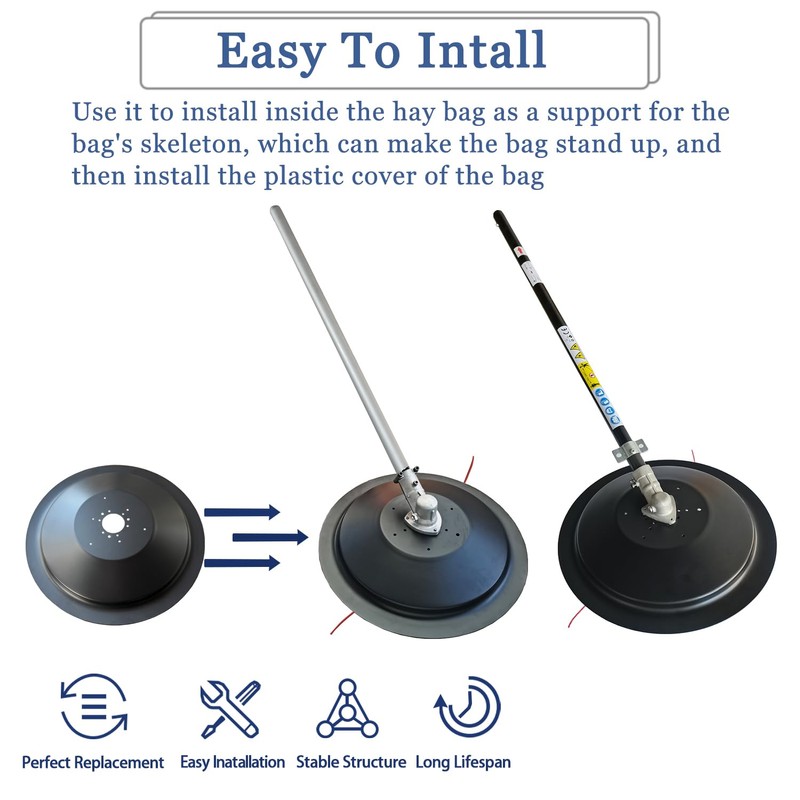 Easy To Intall

Use it to install inside the hay bag as a support for the bag's skeleton, which can make the bag stand up, and then install the plastic cover of the bag

Perfect Replacement
Easy Inatallation
Stable Structure
Long Lifespan