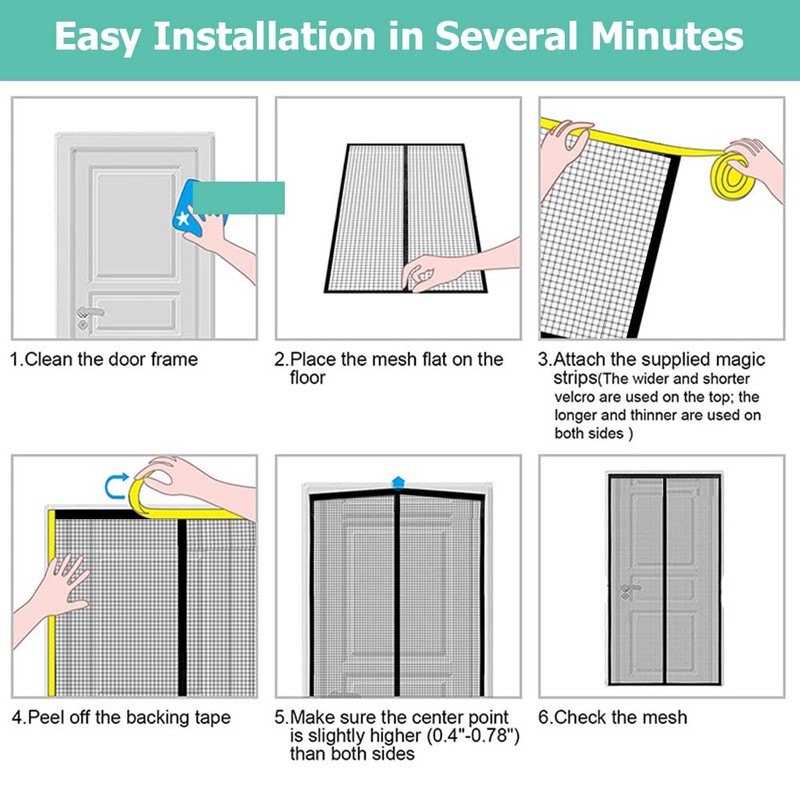 Easy Installation in Several Minutes

1.Clean the door frame

2.Place the mesh flat on the floor

3.Attach the supplied magic strips(The wider and shorter velcro are used on the top; the longer and thinner are used on both sides )

4.Peel off the backing tape

5.Make sure the center point is slightly higher (0.4"-0.78") than both sides

6.Check the mesh