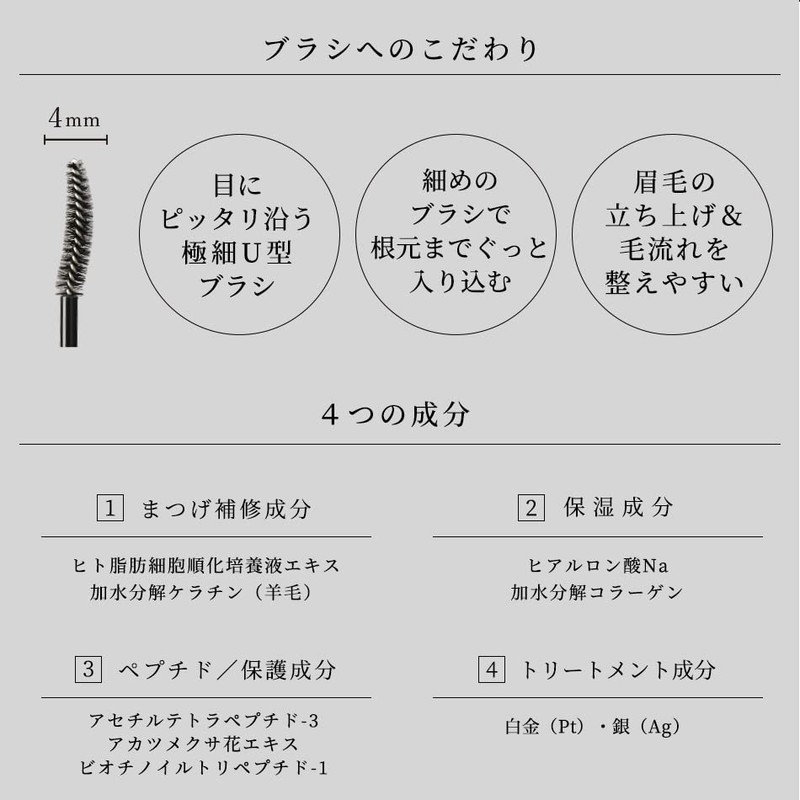 ブラシへのこだわり

4mm

目に
ピッタリ沿う
極細U型
ブラシ

細めの
ブラシで
根元までぐっと
入り込む

眉毛の
立ち上げ＆
毛流れを
整えやすい

４つの成分

1 まつげ補修成分

ヒト脂肪細胞順化培養液エキス
加水分解ケラチン（羊毛）

2 保湿成分

ヒアルロン酸Na
加水分解コラーゲン

3 ペプチド／保護成分

アセチルテトラペプチド-3
アカツメクサ花エキス
ビオチノイルトリペプチド-1

4 トリートメント成分

白金（Pt）・銀（Ag）