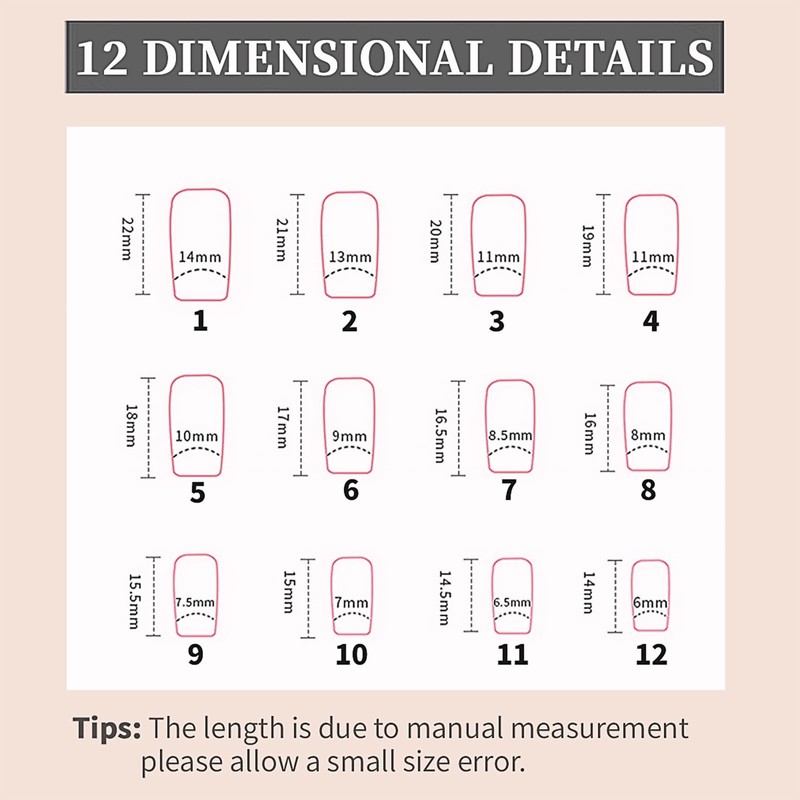 12 DIMENSIONAL DETAILS

22mm
14mm
1

21mm
13mm
2

20mm
11mm
3

19mm
11mm
4

18mm
10mm
5

17mm
9mm
6

16.5mm
8.5mm
7

16mm
8mm
8

15.5mm
7.5mm
9

15mm
7mm
10

14.5mm
6.5mm
11

14mm
6mm
12

Tips: The length is due to manual measurement please allow a small size error.