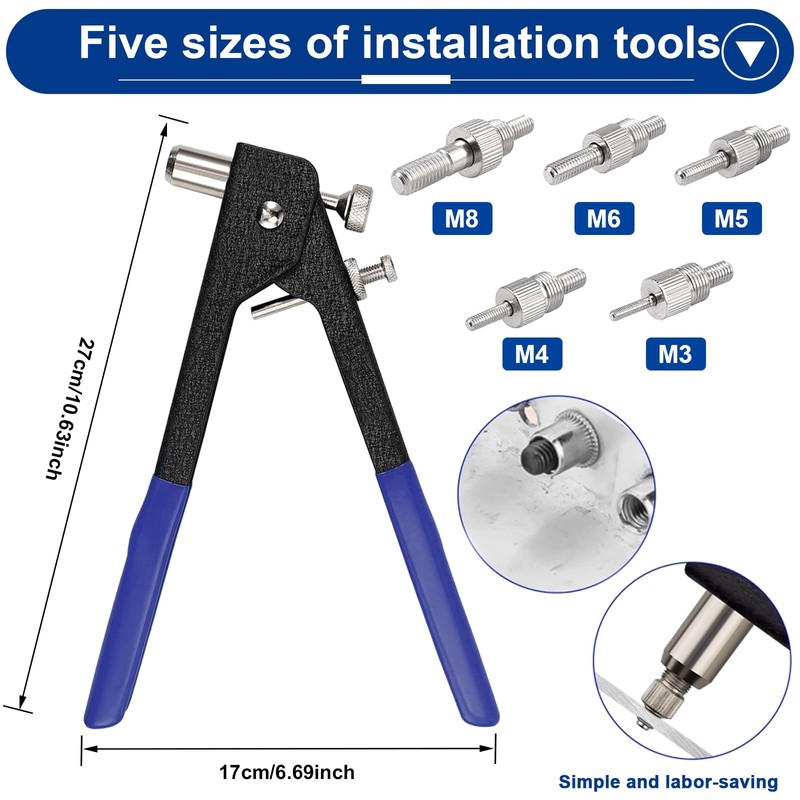 Five sizes of installation tools

M8
M6
M5
M4
M3

27cm/10.63inch

17cm/6.69inch

Simple and labor-saving