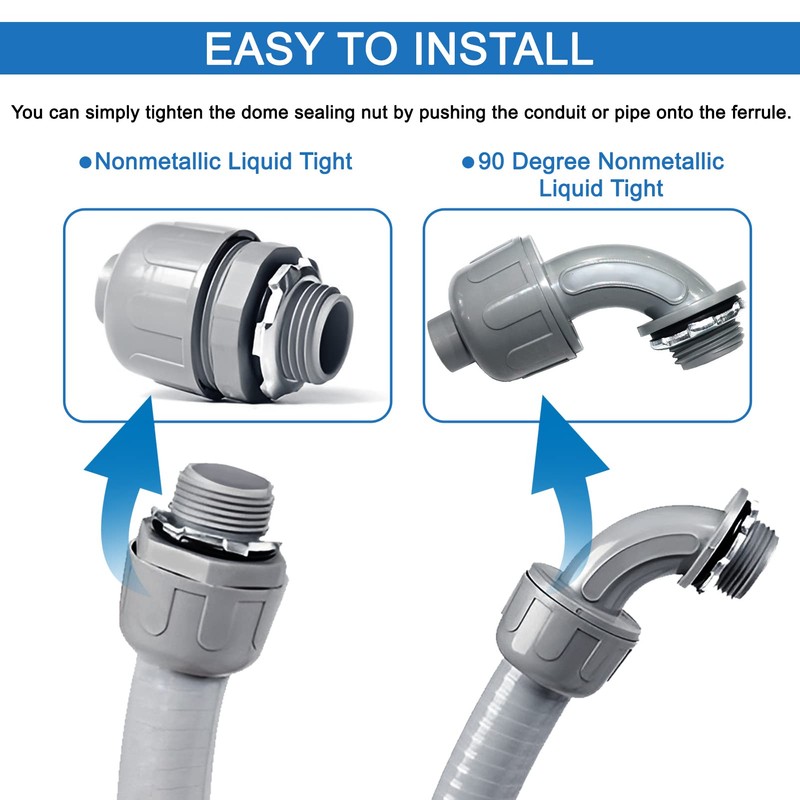 EASY TO INSTALL

You can simply tighten the dome sealing nut by pushing the conduit or pipe onto the ferrule.

●Nonmetallic Liquid Tight

●90 Degree Nonmetallic Liquid Tight