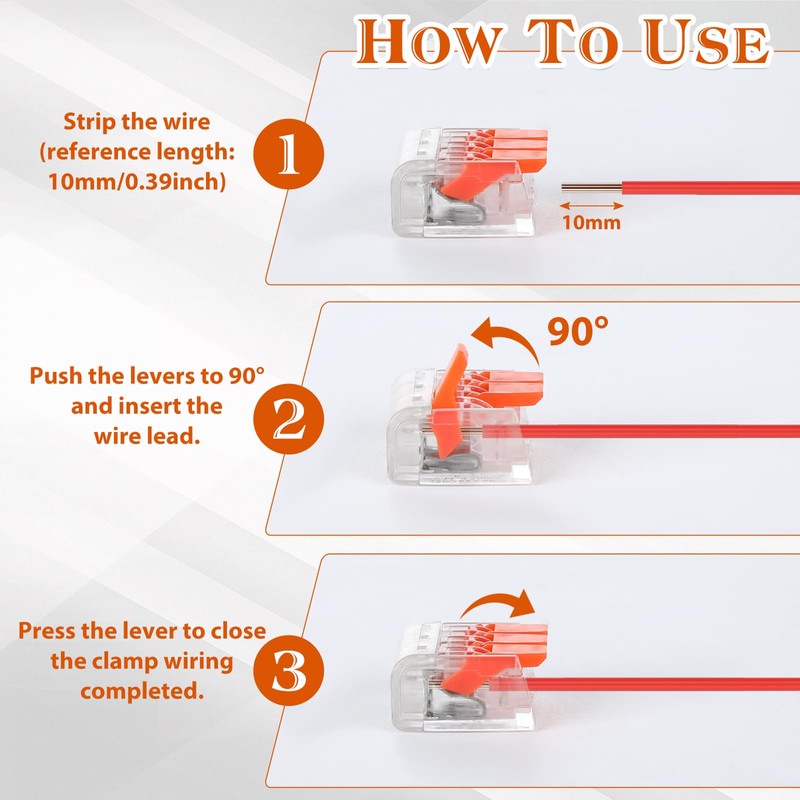 HOW TO USE

Strip the wire (reference length: 10mm/0.39inch)

1

10mm

Push the levers to 90° and insert the wire lead.

2

90°

Press the lever to close the clamp wiring completed.

3