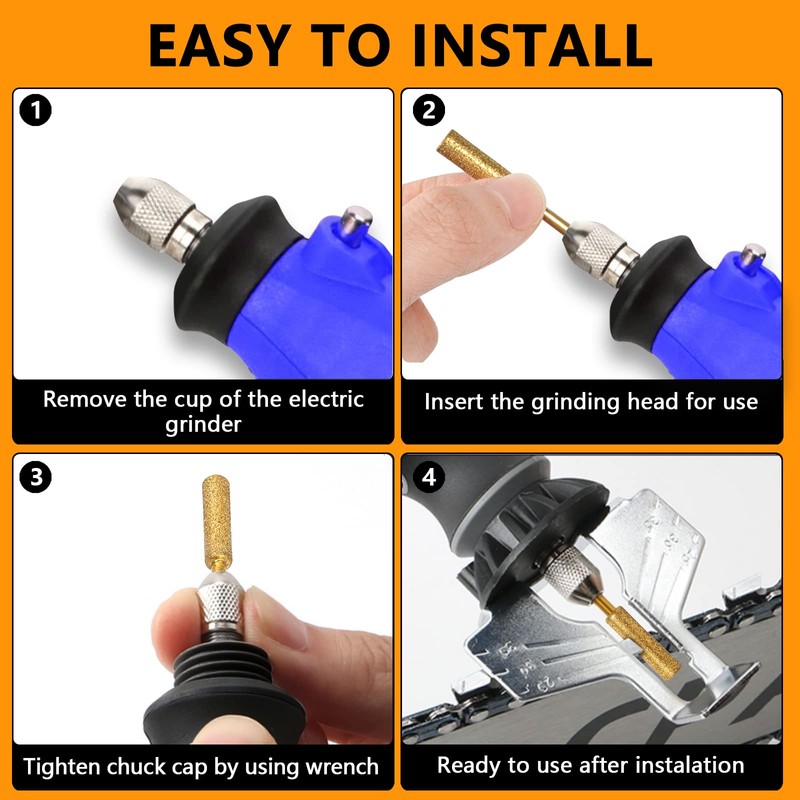 EASY TO INSTALL

1

Remove the cup of the electric grinder

2

Insert the grinding head for use

3

Tighten chuck cap by using wrench

4

Ready to use after instalation