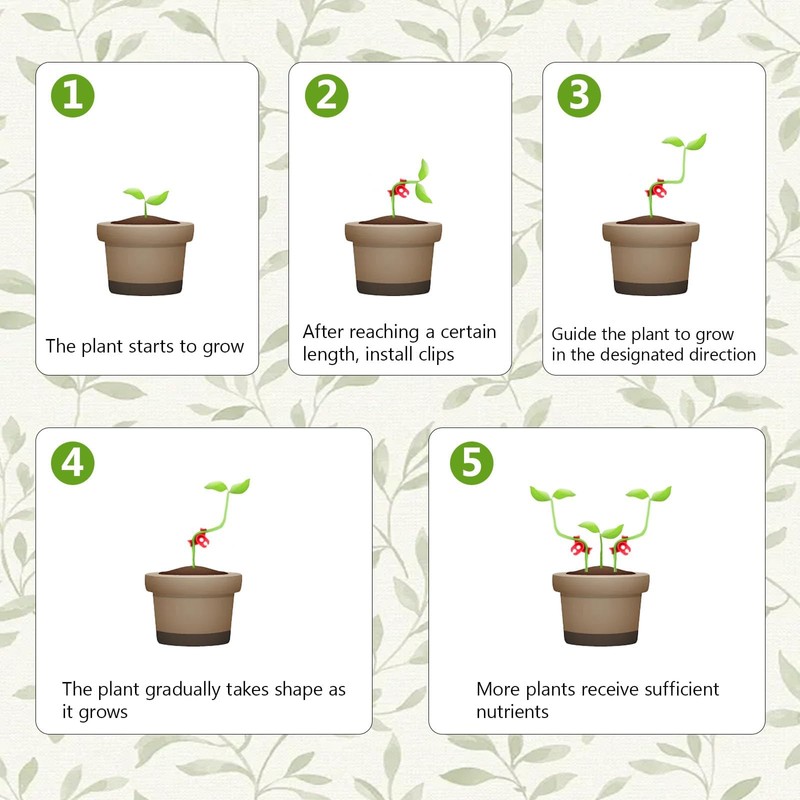 1
The plant starts to grow

2
After reaching a certain length, install clips

3
Guide the plant to grow in the designated direction

4
The plant gradually takes shape as it grows

5
More plants receive sufficient nutrients