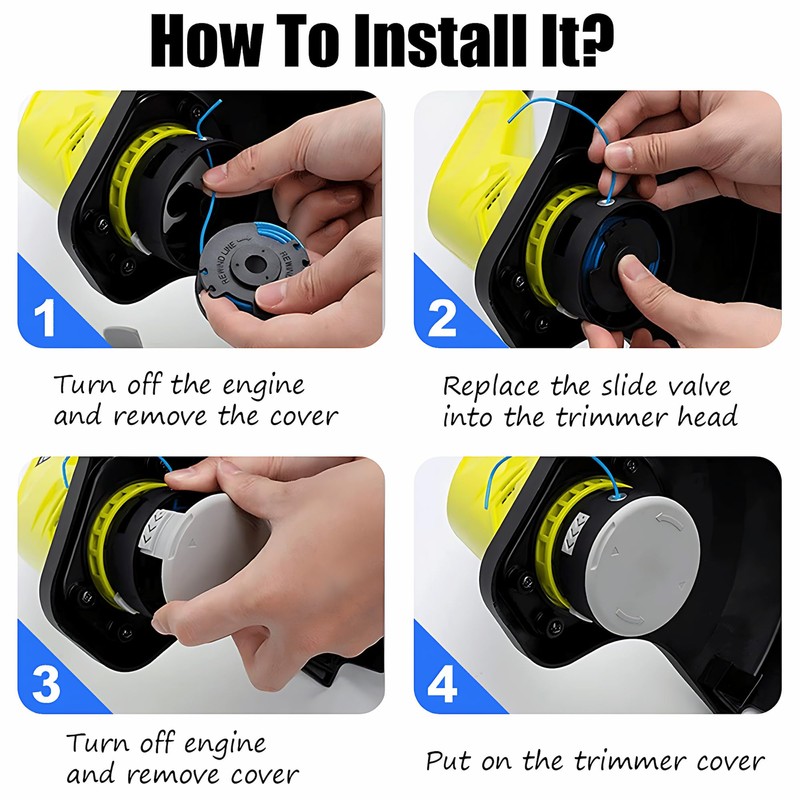 How To Install It?

REWIND LINE REWIND

1

Turn off the engine and remove the cover

2

Replace the slide valve into the trimmer head

3

Turn off engine and remove cover

4

Put on the trimmer cover