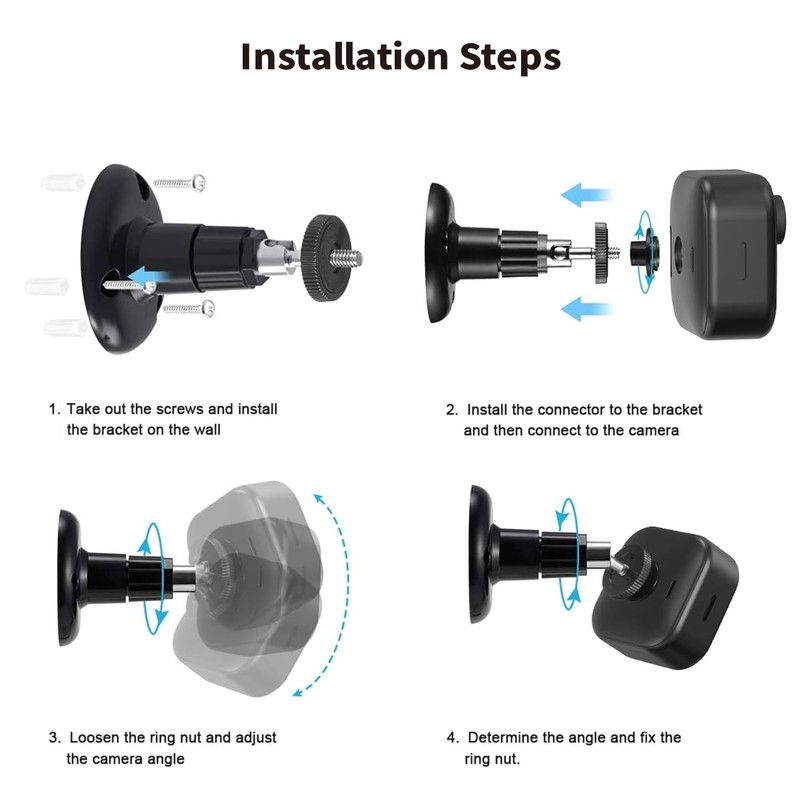 Installation Steps

1. Take out the screws and install the bracket on the wall

2. Install the connector to the bracket and then connect to the camera

3. Loosen the ring nut and adjust the camera angle

4. Determine the angle and fix the ring nut.