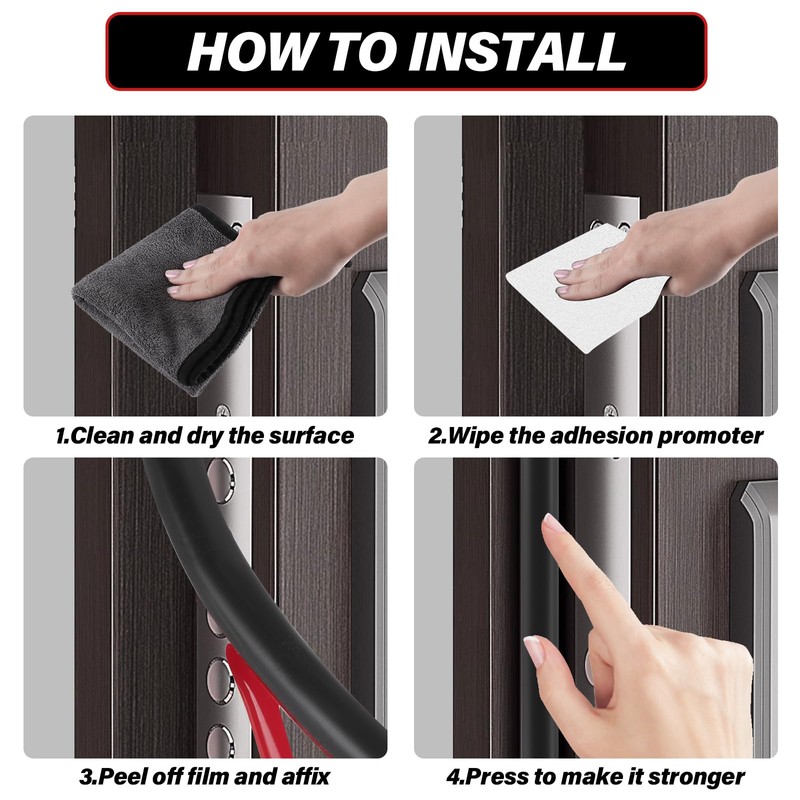 HOW TO INSTALL

1.Clean and dry the surface

2.Wipe the adhesion promoter

3.Peel off film and affix

4.Press to make it stronger