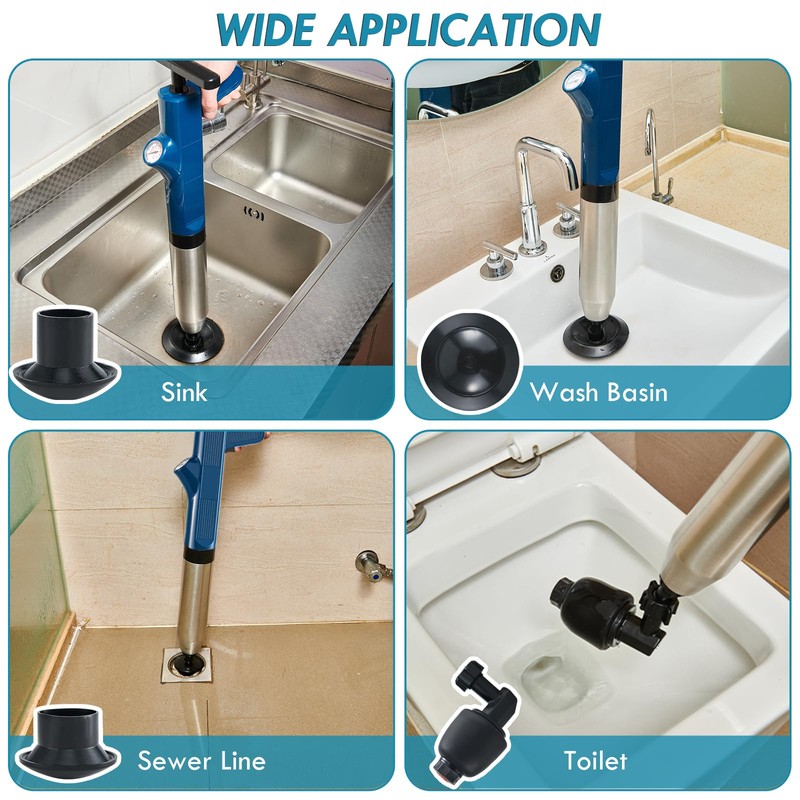 WIDE APPLICATION

Sink

Wash Basin

Sewer Line

Toilet