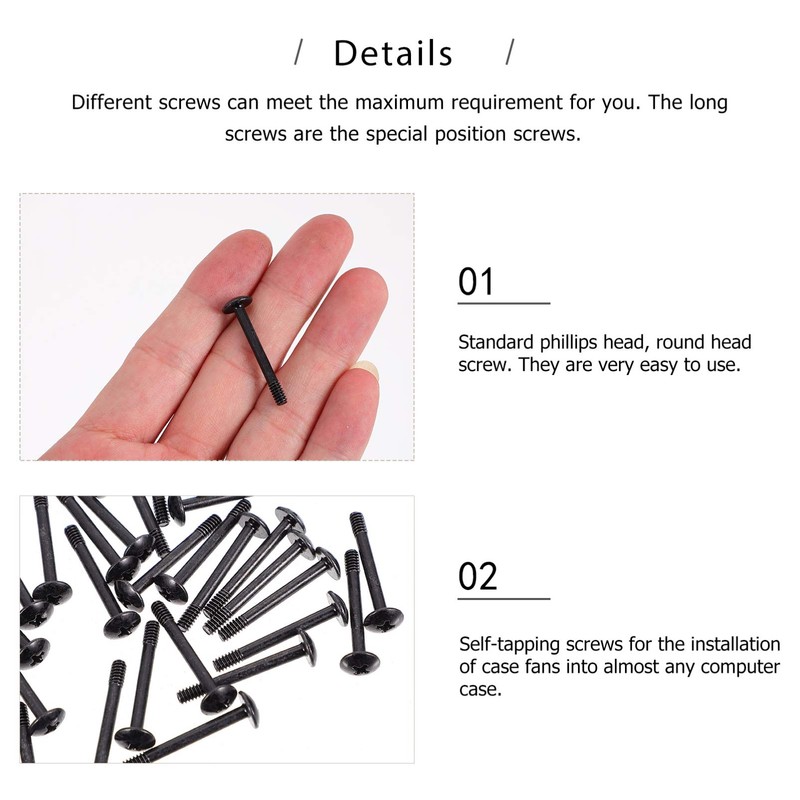 / Details /

Different screws can meet the maximum requirement for you. The long screws are the special position screws.

01

Standard phillips head, round head screw. They are very easy to use.

02

Self-tapping screws for the installation of case fans into almost any computer case.