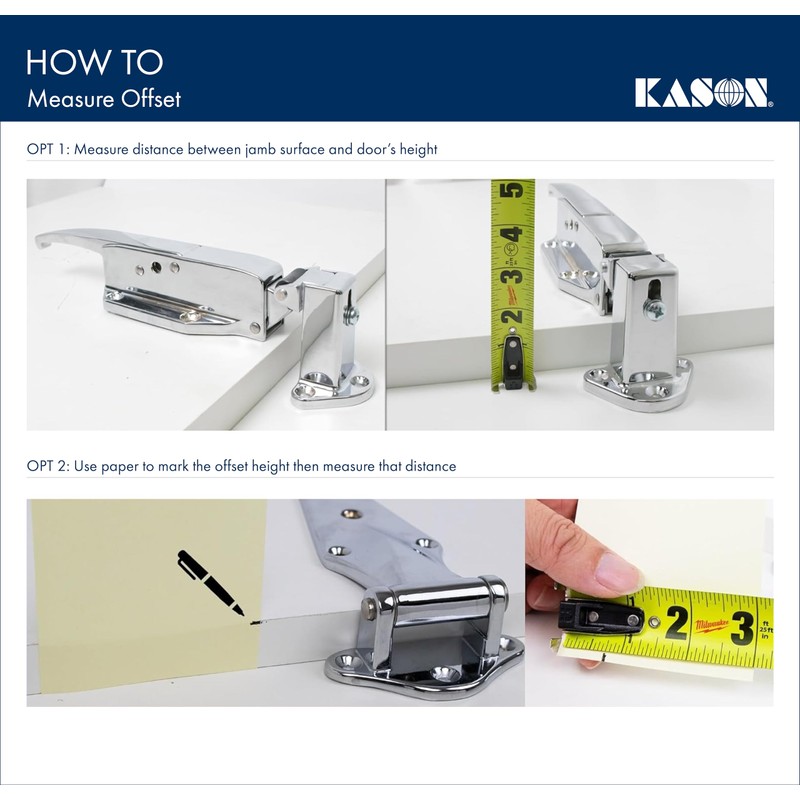 HOW TO
Measure Offset

KASON

OPT 1: Measure distance between jamb surface and door's height

5
4
3
2

OPT 2: Use paper to mark the offset height then measure that distance

2
Milwaukee
3
ft
25 ft
in