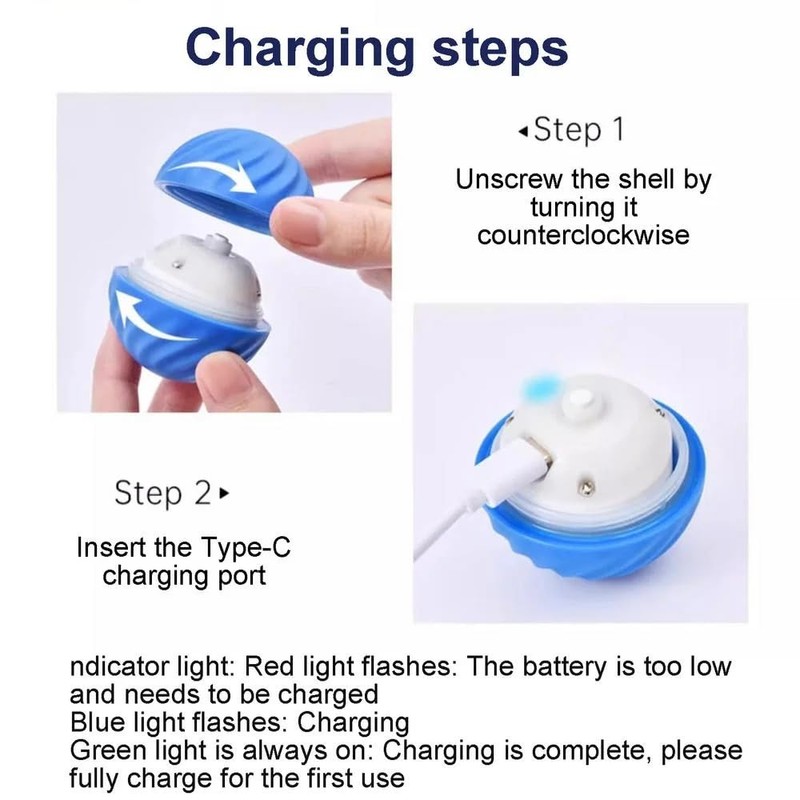 Charging steps

◂Step 1

Unscrew the shell by turning it counterclockwise

Step 2▸

Insert the Type-C charging port

ndicator light: Red light flashes: The battery is too low and needs to be charged
Blue light flashes: Charging
Green light is always on: Charging is complete, please fully charge for the first use