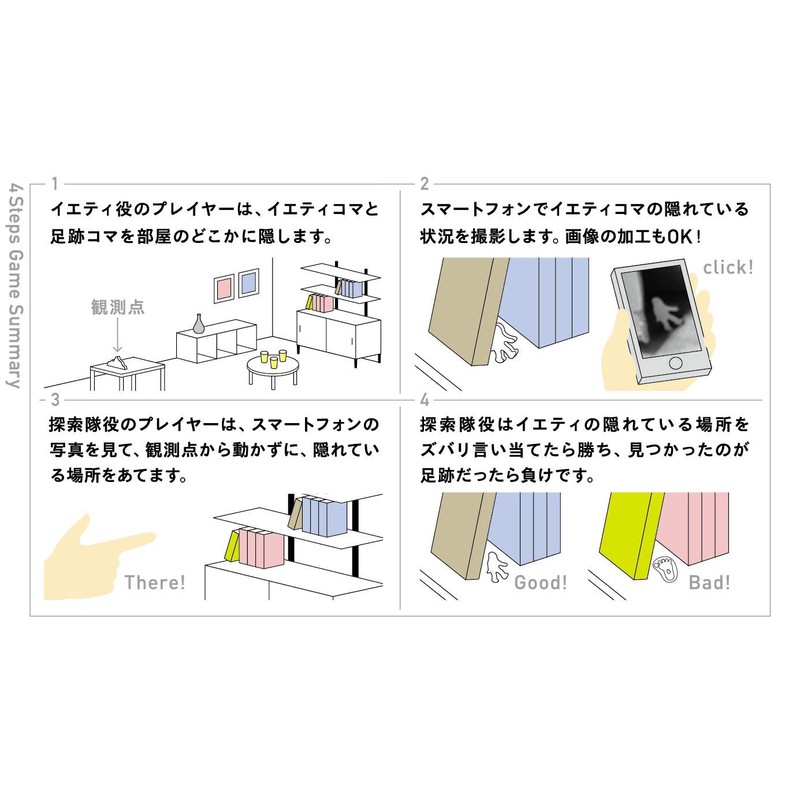 4 Steps Game Summary

1
イエティ役のプレイヤーは、イエティコマと足跡コマを部屋のどこかに隠します。

観測点

2
スマートフォンでイエティコマの隠れている状況を撮影します。画像の加工もOK！

click!

3
探索隊役のプレイヤーは、スマートフォンの写真を見て、観測点から動かずに、隠れている場所をあてます。

There!

4
探索隊役はイエティの隠れている場所をズバリ言い当てたら勝ち、見つかったのが足跡だったら負けです。

Good!

Bad!