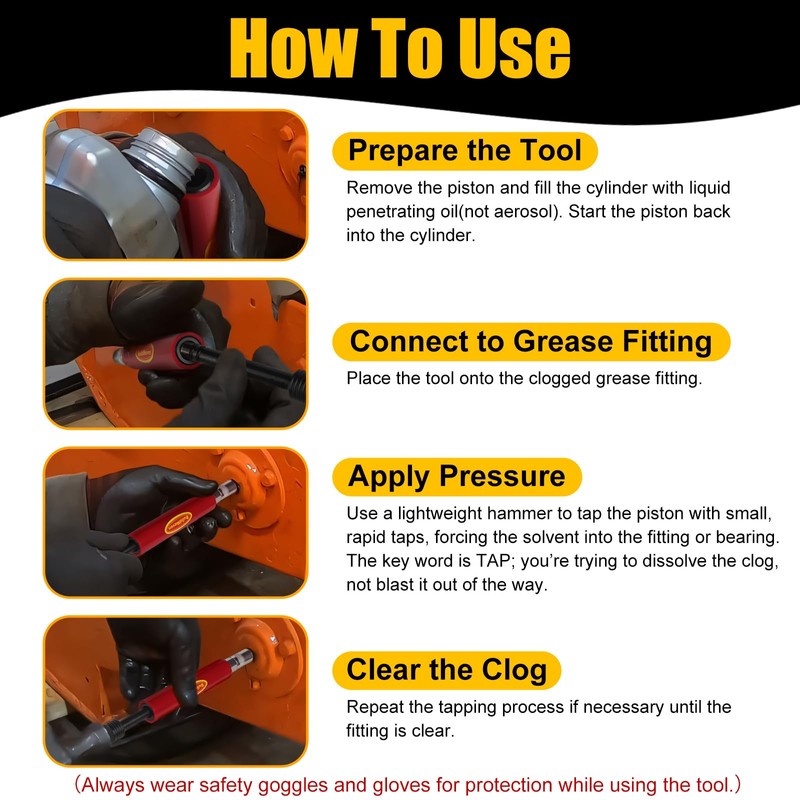 How To Use

Prepare the Tool

Remove the piston and fill the cylinder with liquid penetrating oil(not aerosol). Start the piston back into the cylinder.

Connect to Grease Fitting

Place the tool onto the clogged grease fitting.

Apply Pressure

Use a lightweight hammer to tap the piston with small, rapid taps, forcing the solvent into the fitting or bearing. The key word is TAP; you're trying to dissolve the clog, not blast it out of the way.

Clear the Clog

Repeat the tapping process if necessary until the fitting is clear.

(Always wear safety goggles and gloves for protection while using the tool.)