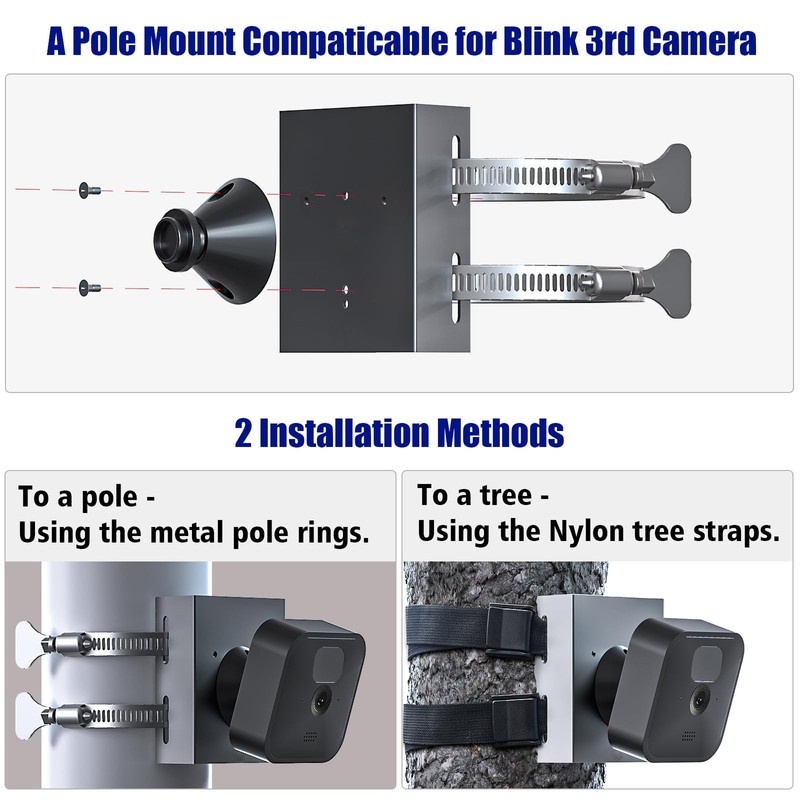 A Pole Mount Compaticable for Blink 3rd Camera

2 Installation Methods

To a pole -
Using the metal pole rings.

To a tree -
Using the Nylon tree straps.