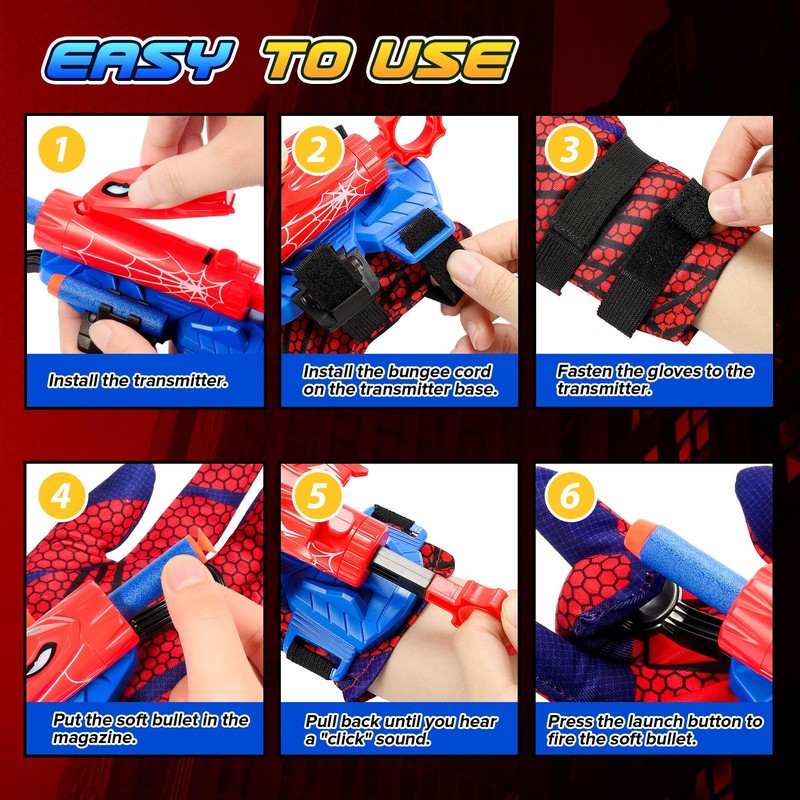 EASY TO USE

1

Install the transmitter.

2

Install the bungee cord on the transmitter base.

3

Fasten the gloves to the transmitter.

4

Put the soft bullet in the magazine.

5

Pull back until you hear a "click" sound.

6

Press the launch button to fire the soft bullet.