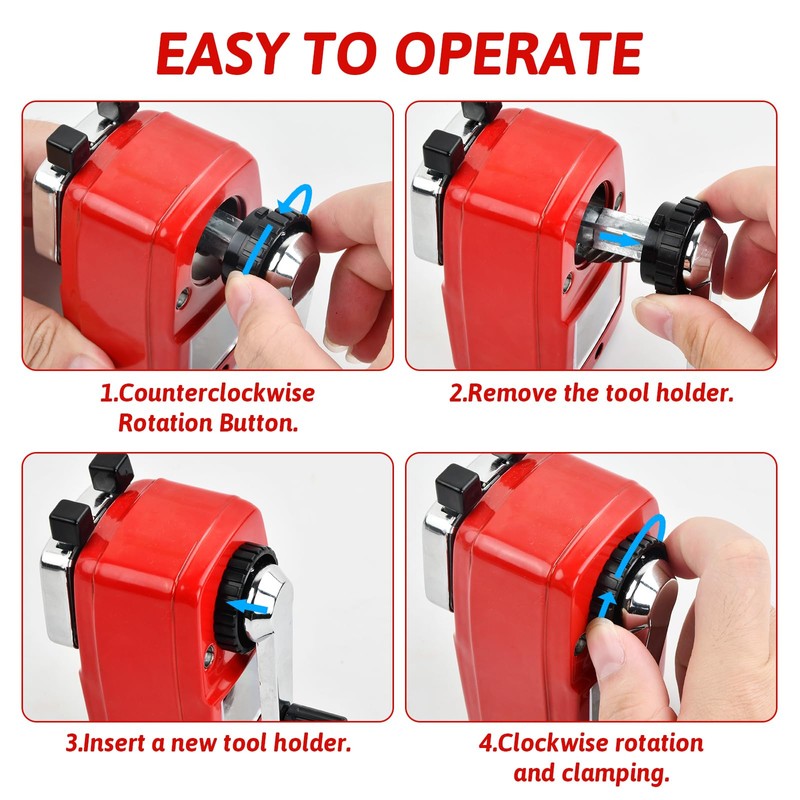 EASY TO OPERATE

1.Counterclockwise Rotation Button.

2.Remove the tool holder.

3.Insert a new tool holder.

4.Clockwise rotation and clamping.