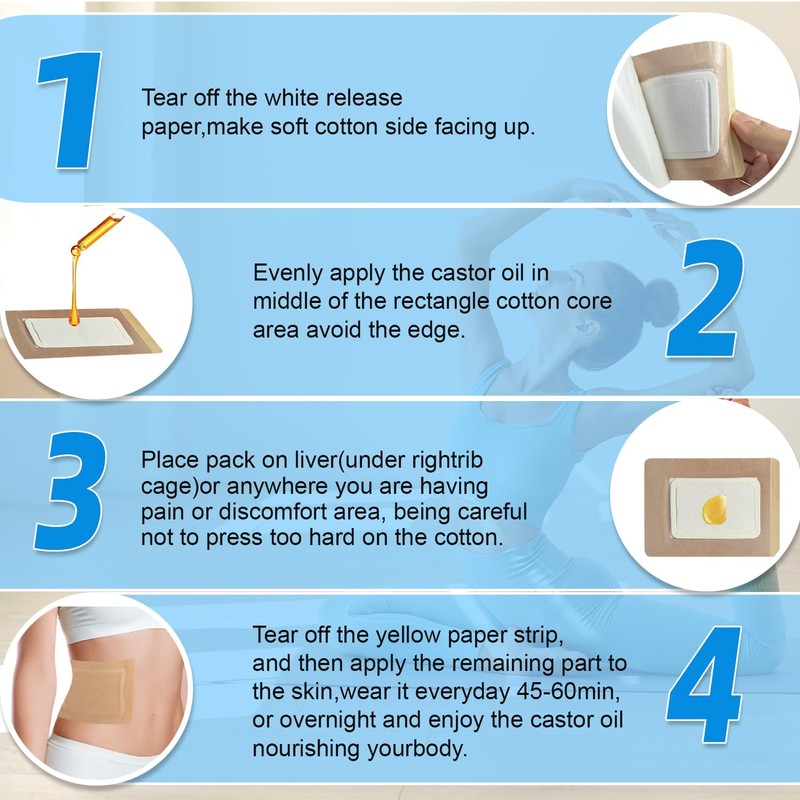 1

Tear off the white release paper,make soft cotton side facing up.

Evenly apply the castor oil in middle of the rectangle cotton core area avoid the edge.

2

3

Place pack on liver(under rightrib cage)or anywhere you are having pain or discomfort area, being careful not to press too hard on the cotton.

Tear off the yellow paper strip, and then apply the remaining part to the skin,wear it everyday 45-60min, or overnight and enjoy the castor oil nourishing yourbody.

4