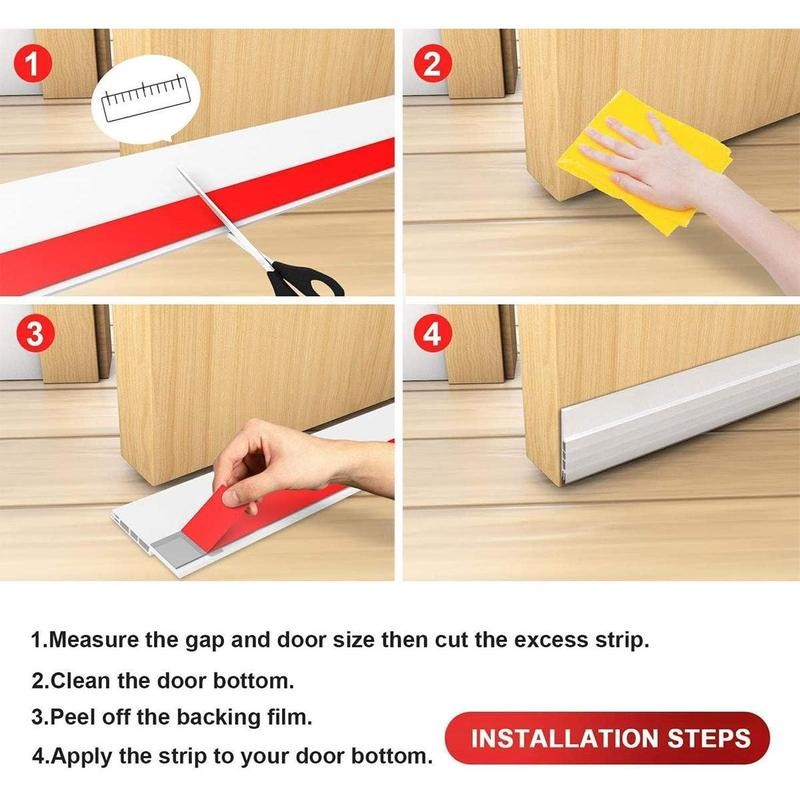 1

2

3

4

1.Measure the gap and door size then cut the excess strip.

2.Clean the door bottom.

3.Peel off the backing film.

4.Apply the strip to your door bottom.

INSTALLATION STEPS