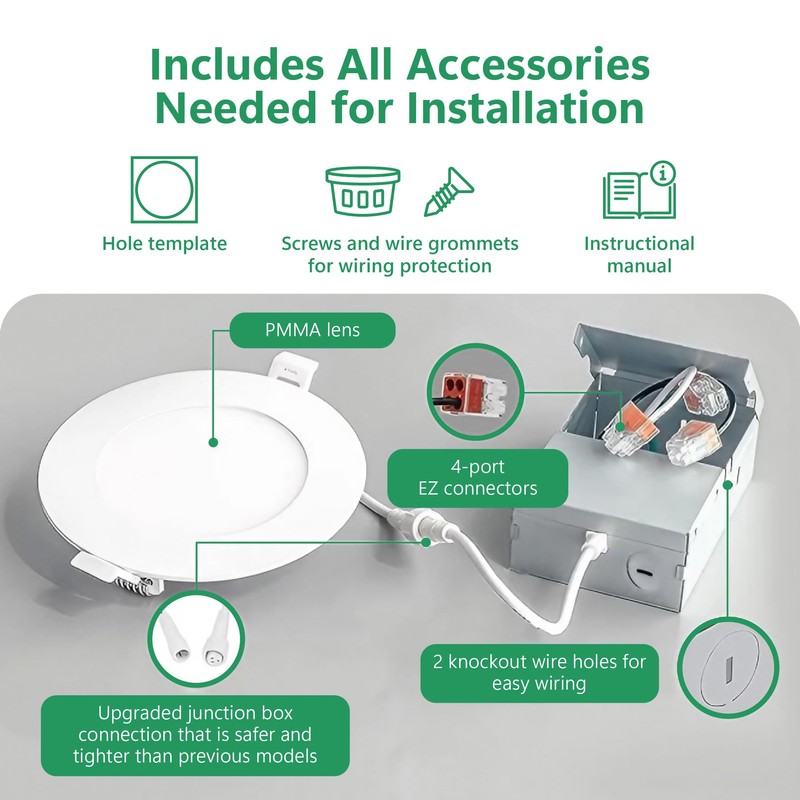 Includes All Accessories Needed for Installation

Hole template

Screws and wire grommets for wiring protection

Instructional manual

PMMA lens

4-port EZ connectors

2 knockout wire holes for easy wiring

Upgraded junction box connection that is safer and tighter than previous models