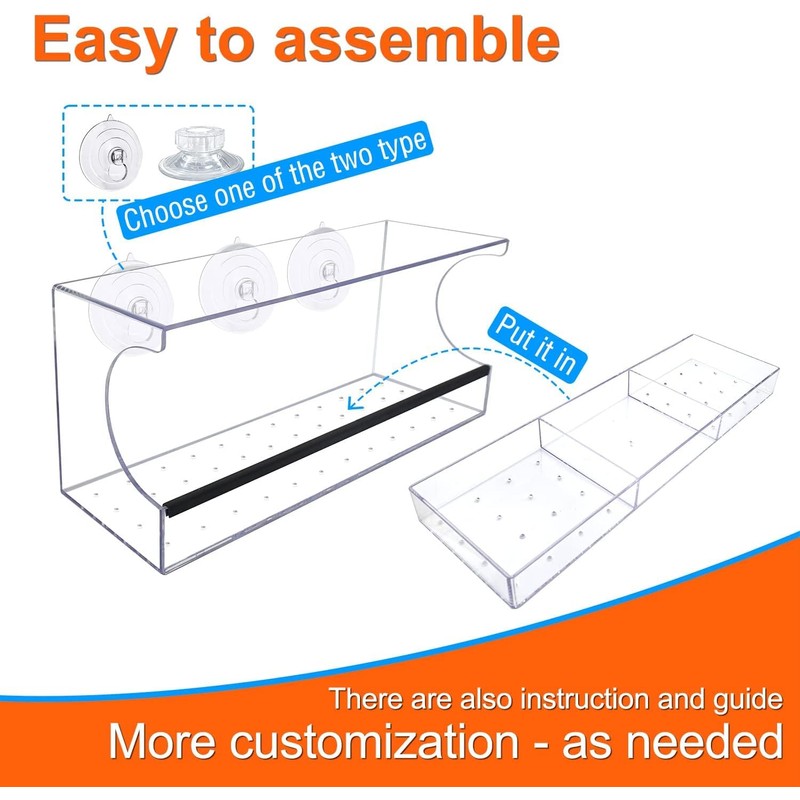 Easy to assemble

Choose one of the two type

Put it in

There are also instruction and guide

More customization - as needed