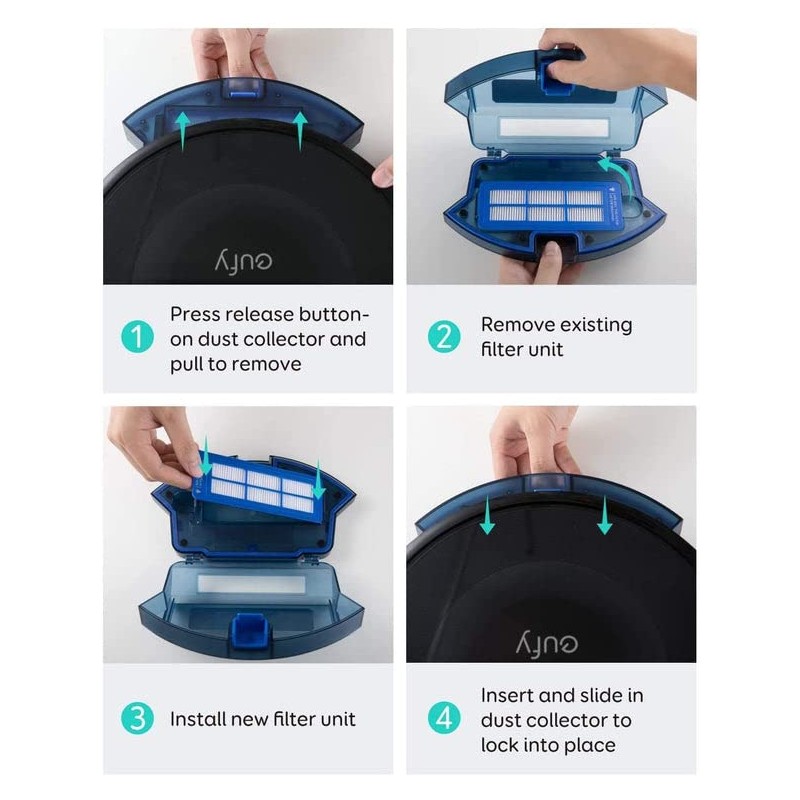 eufy

1 Press release button-on dust collector and pull to remove

2 Remove existing filter unit

3 Install new filter unit

eufy

4 Insert and slide in dust collector to lock into place