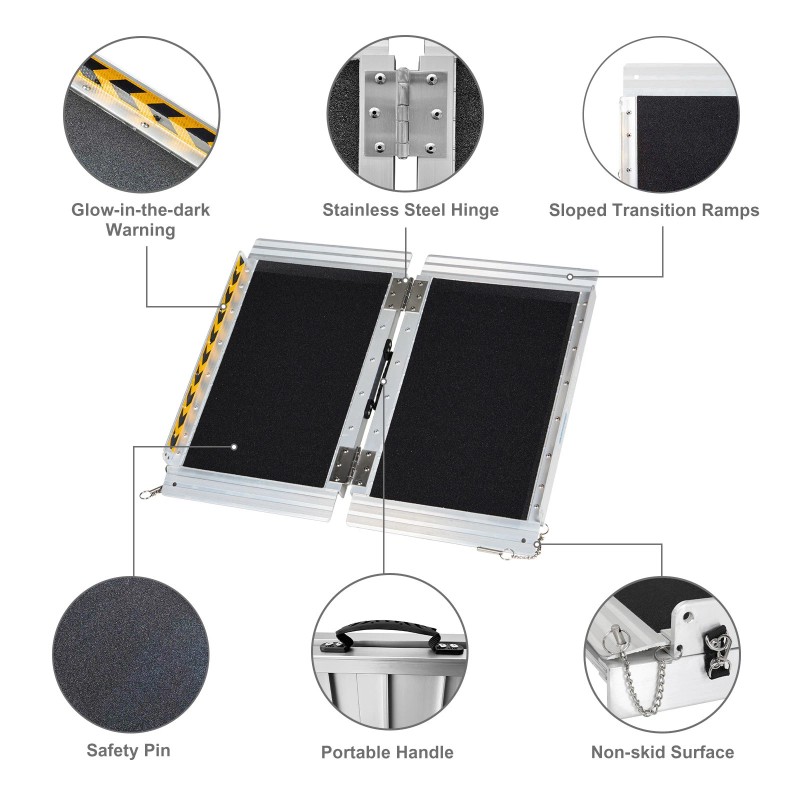 Glow-in-the-dark Warning

Stainless Steel Hinge

Sloped Transition Ramps

Safety Pin

Portable Handle

Non-skid Surface