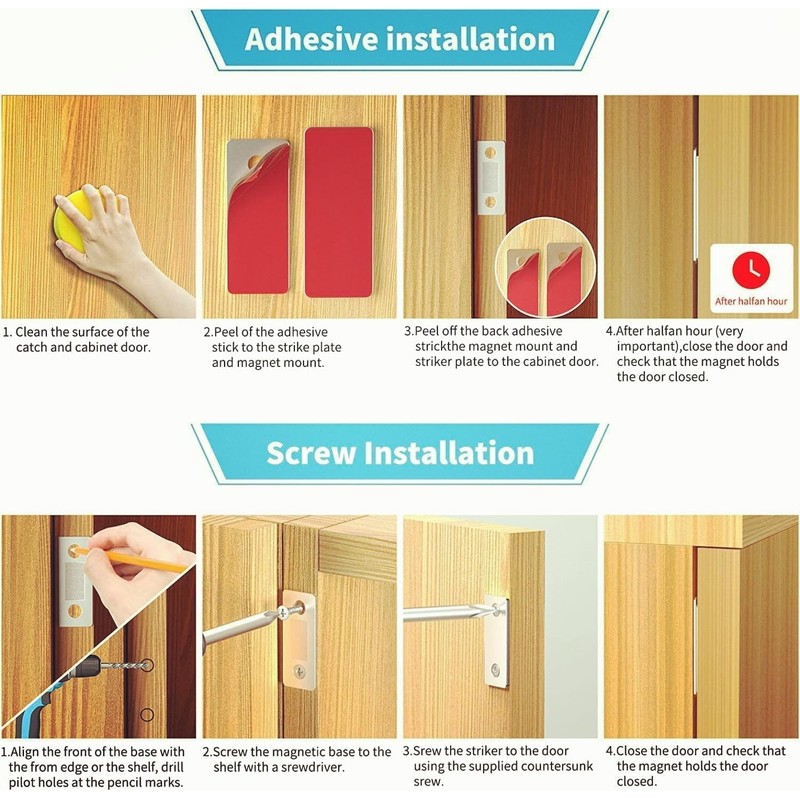 Adhesive installation

After halfan hour

1. Clean the surface of the catch and cabinet door.

2.Peel of the adhesive stick to the strike plate and magnet mount.

3.Peel off the back adhesive strickthe magnet mount and striker plate to the cabinet door.

4.After halfan hour (very important),close the door and check that the magnet holds the door closed.

Screw Installation

1.Align the front of the base with the from edge or the shelf, drill pilot holes at the pencil marks.

2.Screw the magnetic base to the shelf with a srewdriver.

3.Srew the striker to the door using the supplied countersunk srew.

4.Close the door and check that the magnet holds the door closed.