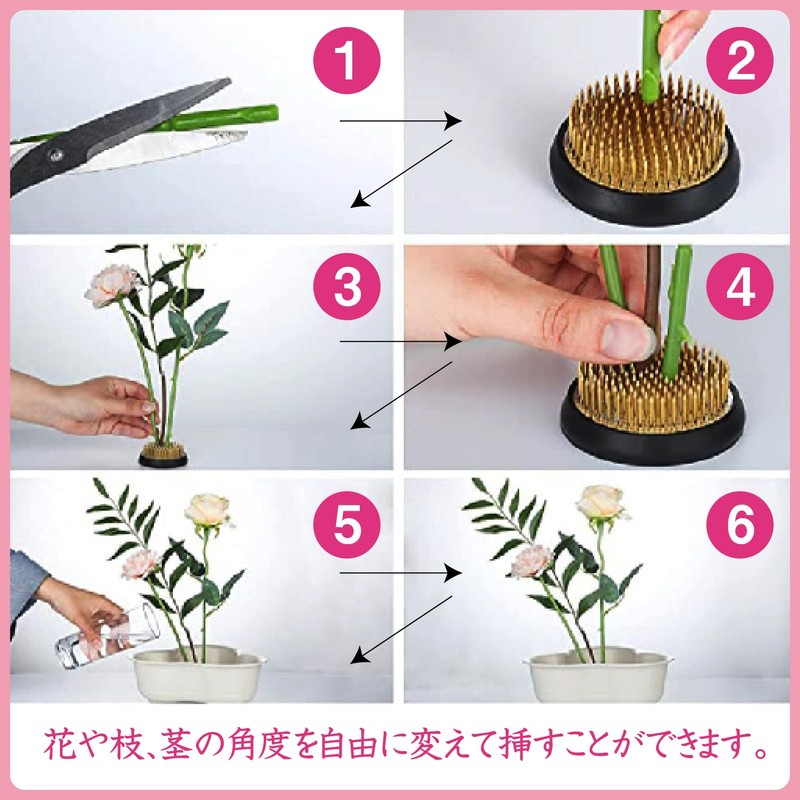 1

2

3

4

5

6

花や枝、茎の角度を自由に変えて挿すことができます。