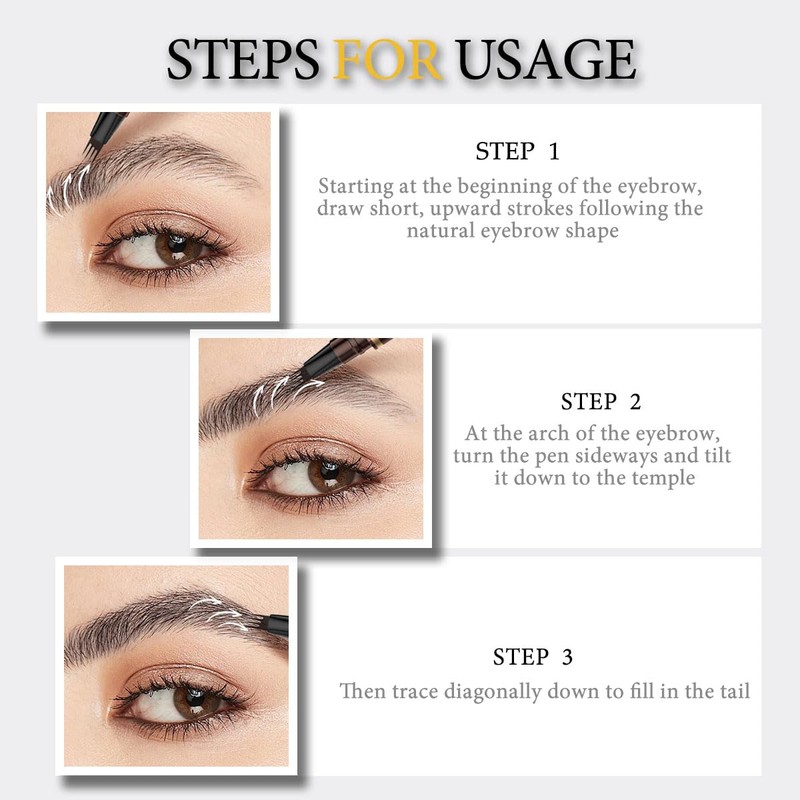 STEPS FOR USAGE

STEP 1

Starting at the beginning of the eyebrow, draw short, upward strokes following the natural eyebrow shape

STEP 2

At the arch of the eyebrow, turn the pen sideways and tilt it down to the temple

STEP 3

Then trace diagonally down to fill in the tail