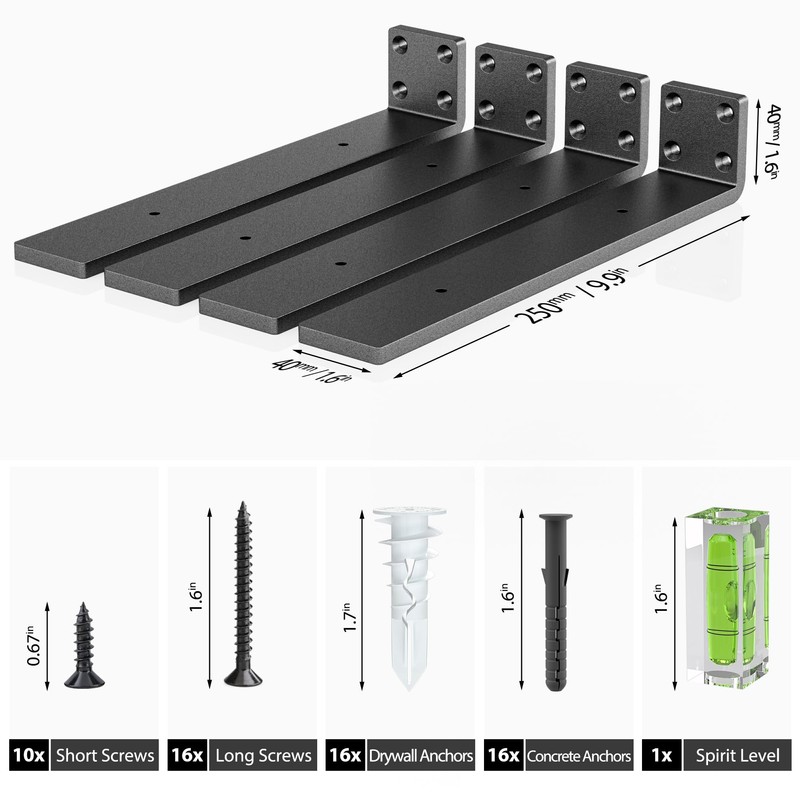 40mm / 1.6in

250mm / 9.9in

40mm / 1.6in

0.67in

1.6in

1.7in

1.6in

1.6in

10x Short Screws

16x Long Screws

16x Drywall Anchors

16x Concrete Anchors

1x Spirit Level