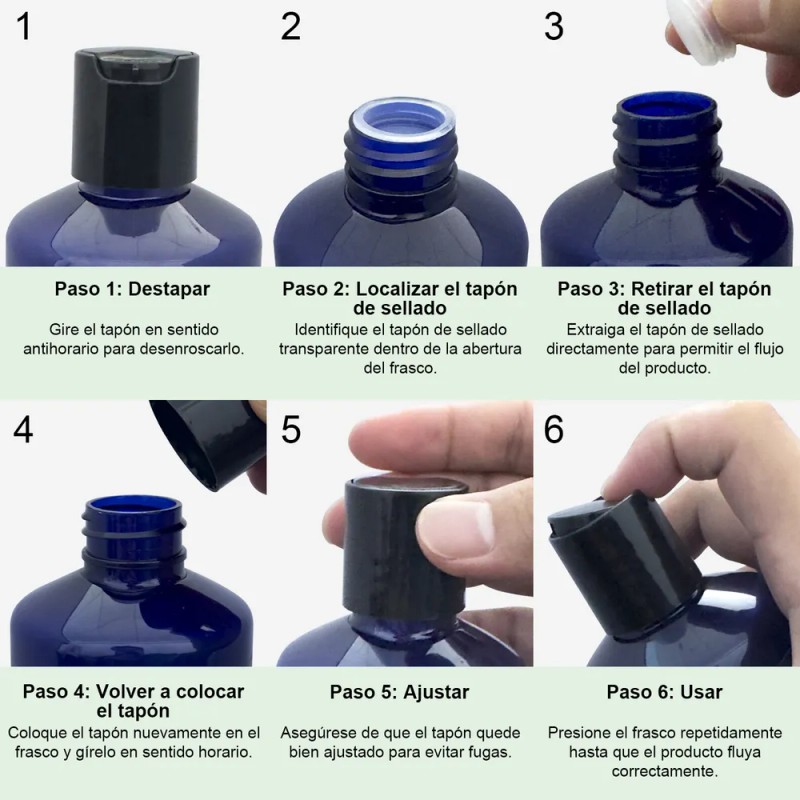 1

Paso 1: Destapar

Gire el tapón en sentido antihorario para desenroscarlo.

2

Paso 2: Localizar el tapón de sellado

Identifique el tapón de sellado transparente dentro de la abertura del frasco.

3

Paso 3: Retirar el tapón de sellado

Extraiga el tapón de sellado directamente para permitir el flujo del producto.

4

Paso 4: Volver a colocar el tapón

Coloque el tapón nuevamente en el frasco y gírelo en sentido horario.

5

Paso 5: Ajustar

Asegúrese de que el tapón quede bien ajustado para evitar fugas.

6

Paso 6: Usar

Presione el frasco repetidamente hasta que el producto fluya correctamente.