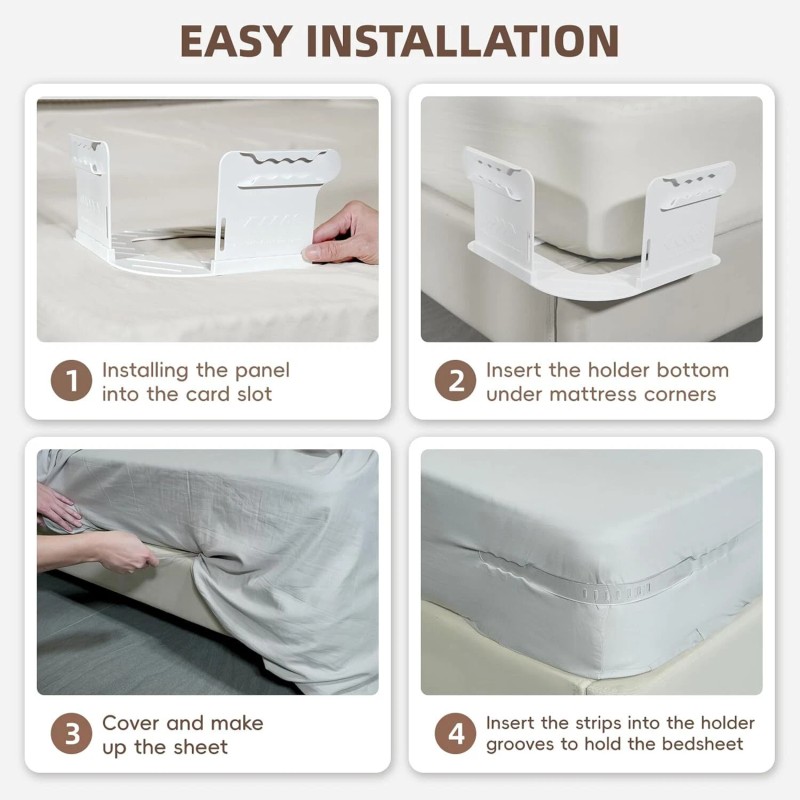 EASY INSTALLATION

1 Installing the panel into the card slot

2 Insert the holder bottom under mattress corners

3 Cover and make up the sheet

4 Insert the strips into the holder grooves to hold the bedsheet