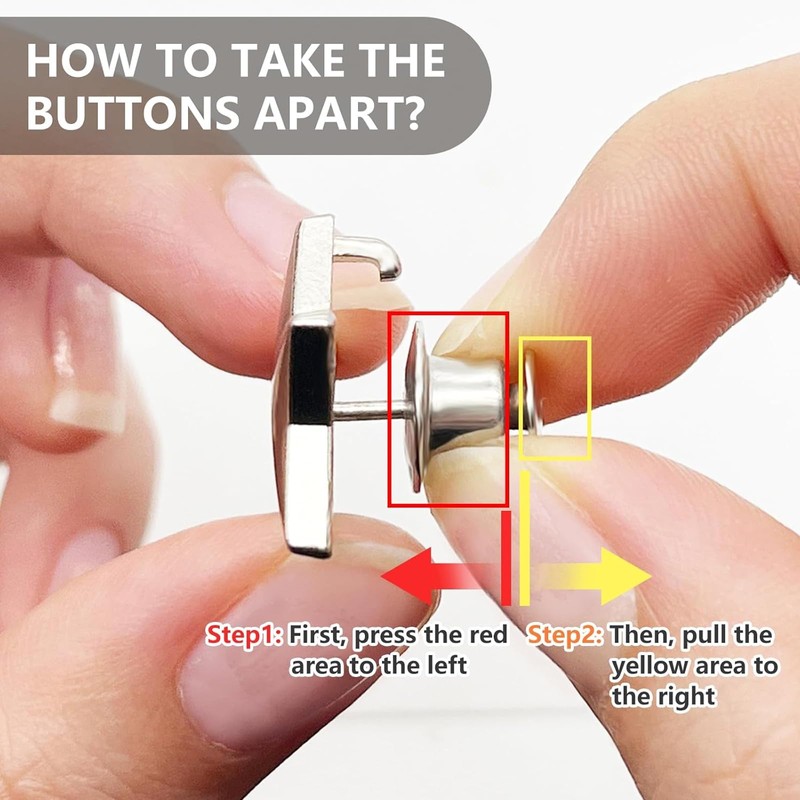 HOW TO TAKE THE BUTTONS APART?

Step1: First, press the red area to the left

Step2: Then, pull the yellow area to the right