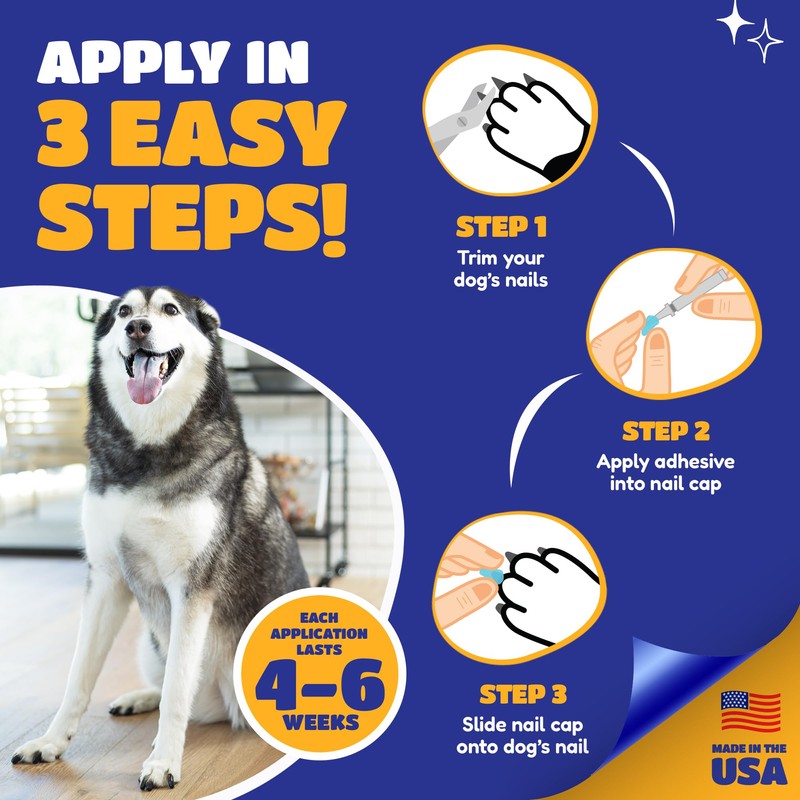 APPLY IN 3 EASY STEPS!

STEP 1
Trim your dog's nails

STEP 2
Apply adhesive into nail cap

STEP 3
Slide nail cap onto dog's nail

EACH APPLICATION LASTS 4-6 WEEKS

MADE IN THE USA