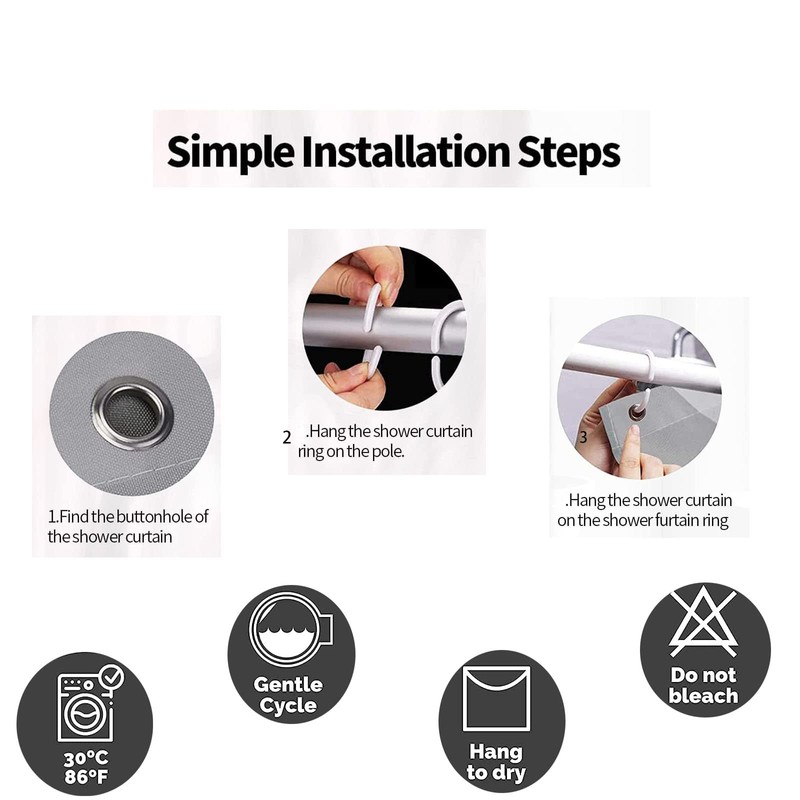 Simple Installation Steps

1.Find the buttonhole of the shower curtain

2 .Hang the shower curtain ring on the pole.

3

.Hang the shower curtain on the shower furtain ring

30°C 86°F

Gentle Cycle

Hang to dry

Do not bleach